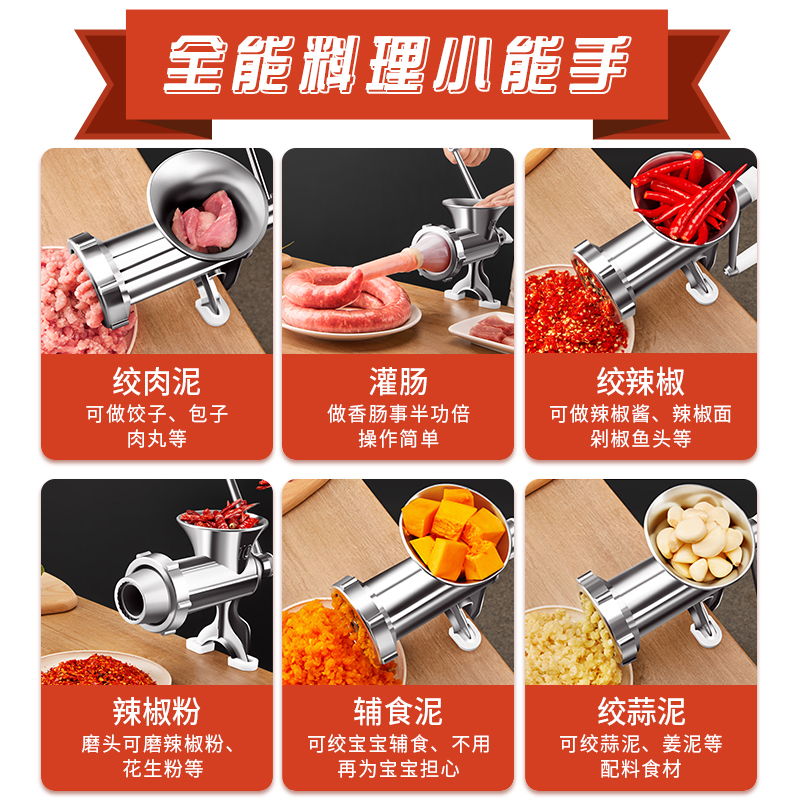 全能料理小能手

绞肉泥
可做饺子、包子
肉丸等

灌肠
做香肠事半功倍
操作简单

绞辣椒
可做辣椒酱、辣椒面
剁椒鱼头等

辣椒粉
磨头可磨辣椒粉、
花生粉等

辅食泥
可绞宝宝辅食、不用
再为宝宝担心

绞蒜泥
可绞蒜泥、姜泥等
配料食材