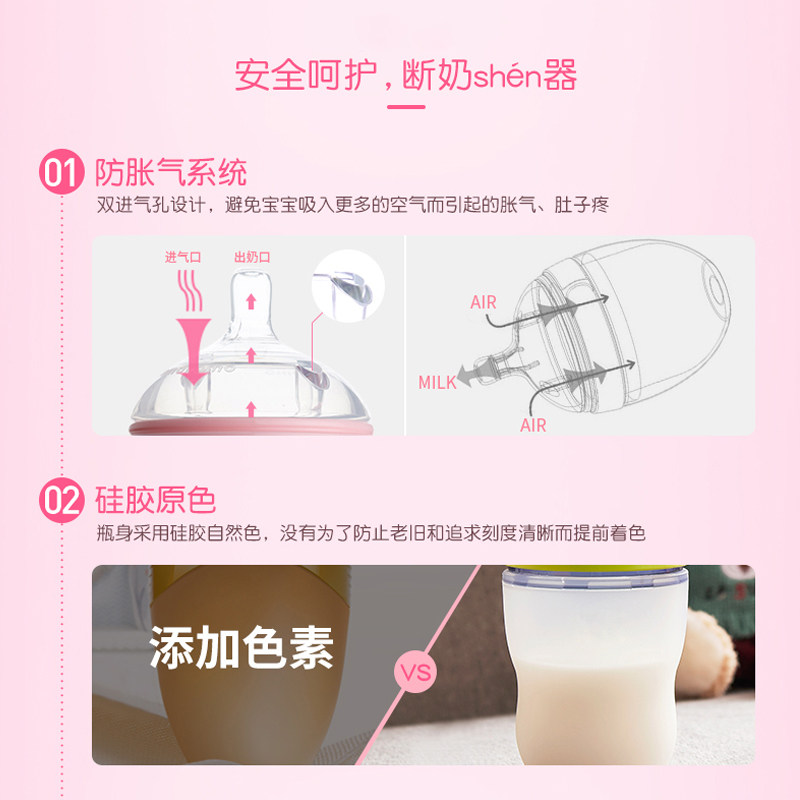 安全呵护，断奶shén器

01 防胀气系统
双进气孔设计，避免宝宝吸入更多的空气而引起的胀气、肚子疼

进气口
出奶口

AIR
MILK
AIR

02 硅胶原色
瓶身采用硅胶自然色，没有为了防止老旧和追求刻度清晰而提前着色

添加色素
VS