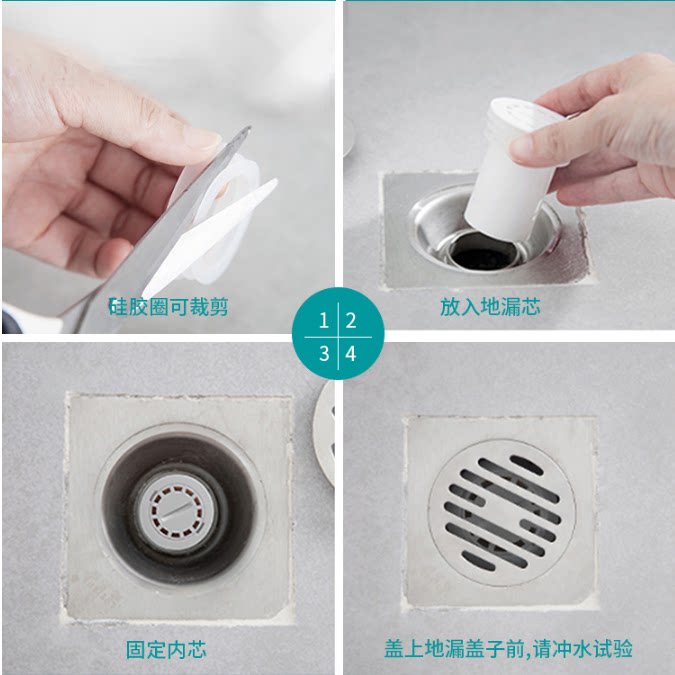 硅胶圈可裁剪

放入地漏芯

1 2
3 4

固定内芯

盖上地漏盖子前,请冲水试验