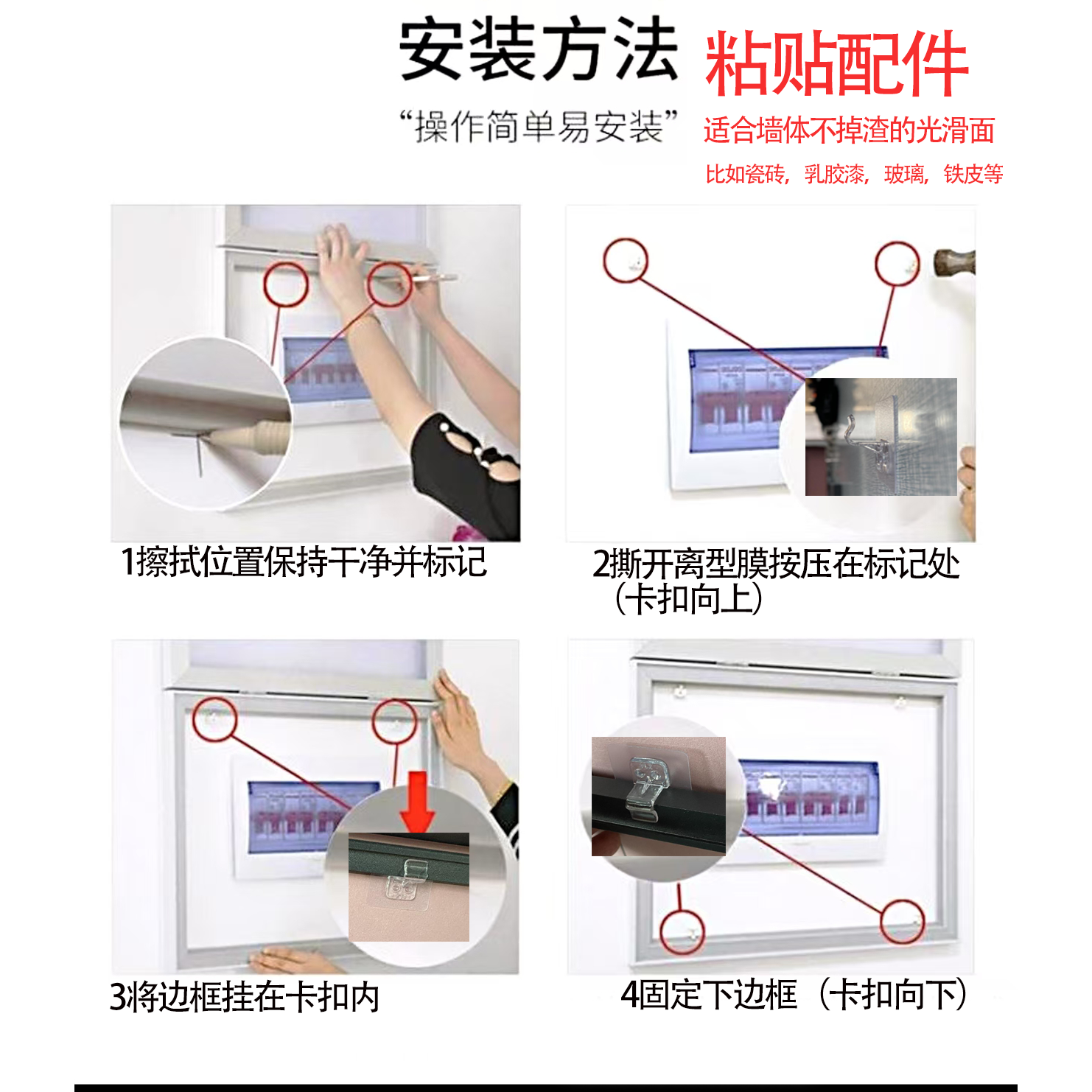 安装方法 粘贴配件

“操作简单易安装”

适合墙体不掉渣的光滑面

比如瓷砖，乳胶漆，玻璃，铁皮等

1擦拭位置保持干净并标记

2撕开离型膜按压在标记处（卡扣向上）

3将边框挂在卡扣内

4固定下边框（卡扣向下）