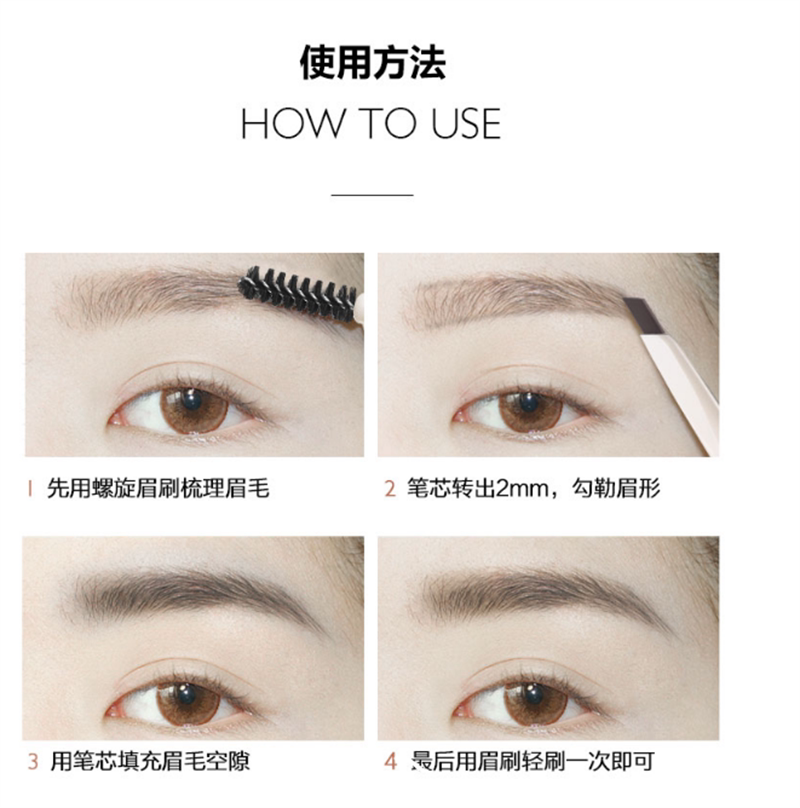 使用方法

HOW TO USE

1 先用螺旋眉刷梳理眉毛

2 笔芯转出2mm，勾勒眉形

3 用笔芯填充眉毛空隙

4 最后用眉刷轻刷一次即可