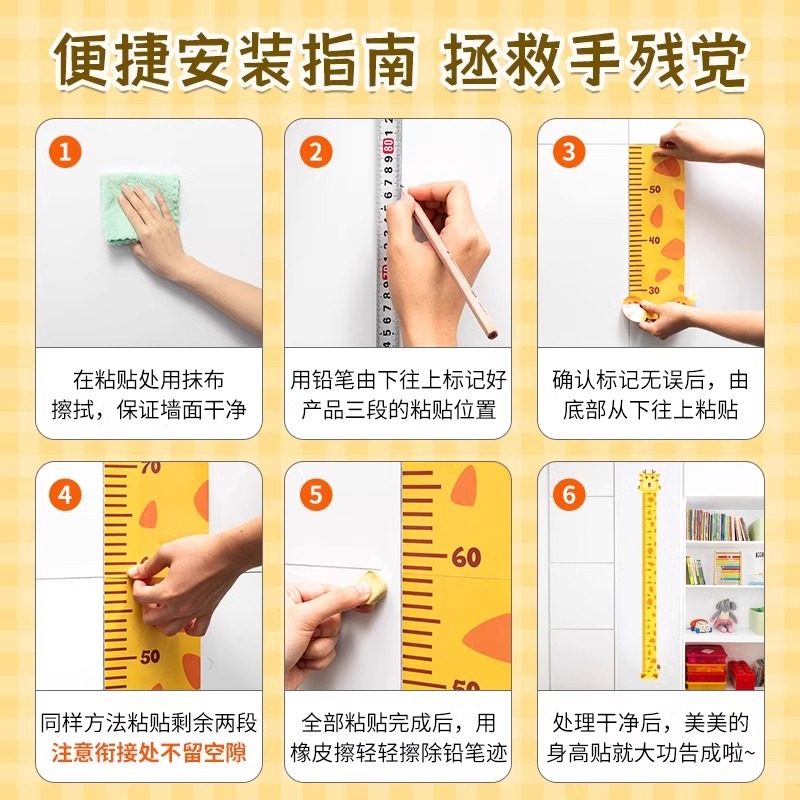 便捷安装指南 拯救手残党

1

在粘贴处用抹布擦拭，保证墙面干净

2

用铅笔由下往上标记好产品三段的粘贴位置

3

50

40

30

确认标记无误后，由底部从下往上粘贴

4

70

50

同样方法粘贴剩余两段
注意衔接处不留空隙

5

60

50

全部粘贴完成后，用橡皮擦轻轻擦除铅笔迹

6

处理干净后，美美的身高贴就大功告成啦~