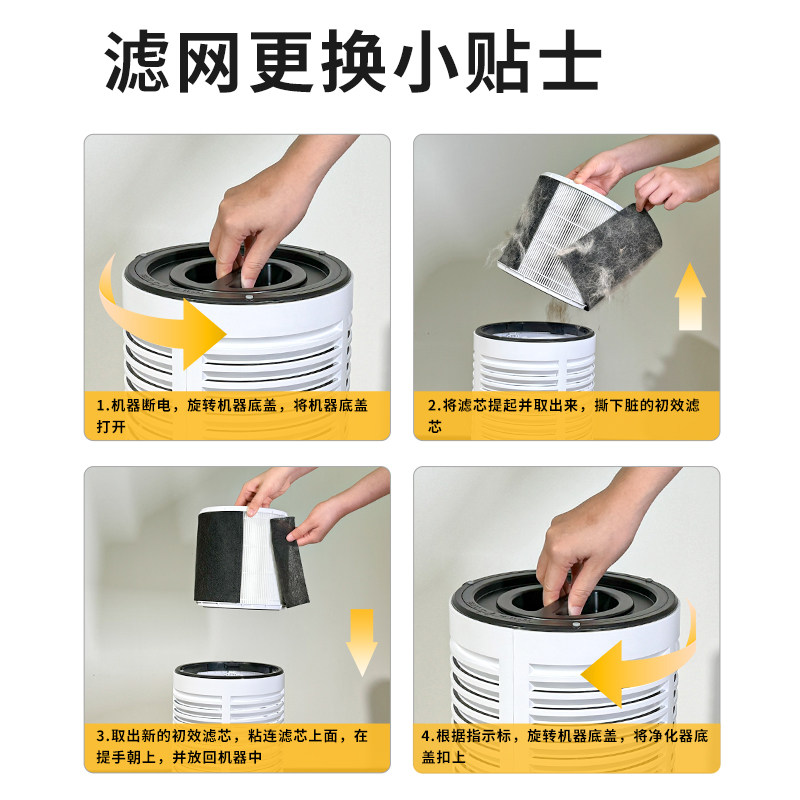 滤网更换小贴士

1.机器断电，旋转机器底盖，将机器底盖打开

2.将滤芯提起并取出来，撕下脏的初效滤芯

3.取出新的初效滤芯，粘连滤芯上面，在提手朝上，并放回机器中

4.根据指示标，旋转机器底盖，将净化器底盖扣上