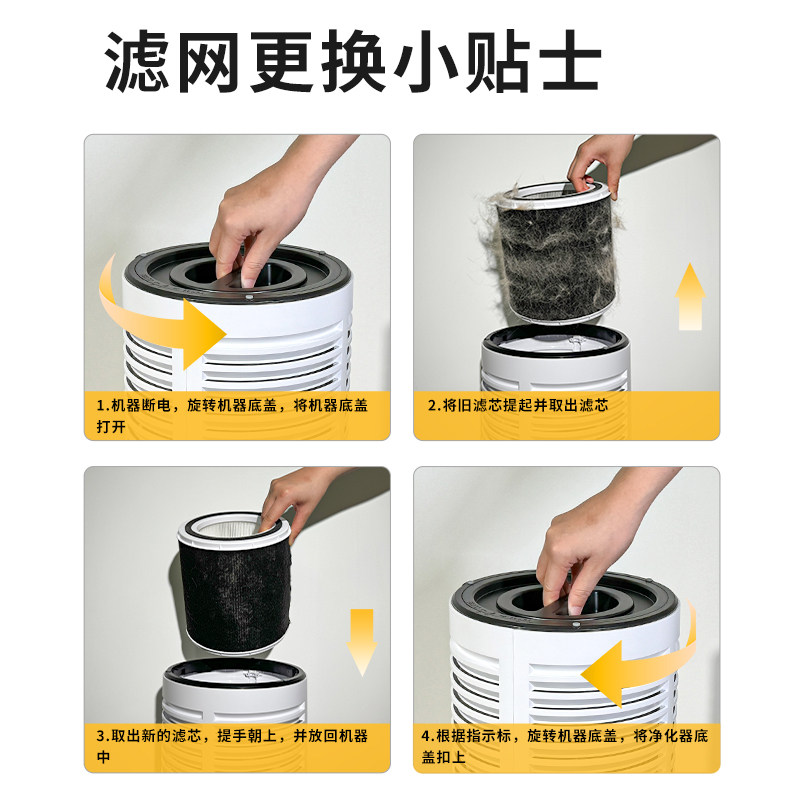 滤网更换小贴士

1.机器断电，旋转机器底盖，将机器底盖打开

2.将旧滤芯提起并取出滤芯

3.取出新的滤芯，提手朝上，并放回机器中

4.根据指示标，旋转机器底盖，将净化器底盖扣上