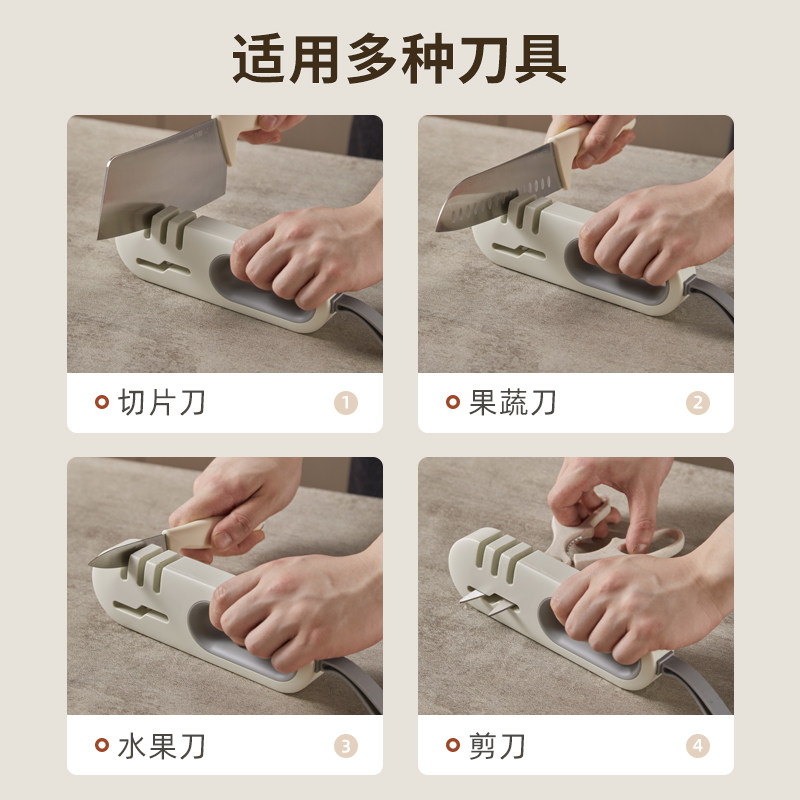 适用多种刀具

切片刀 1

果蔬刀 2

水果刀 3

剪刀 4