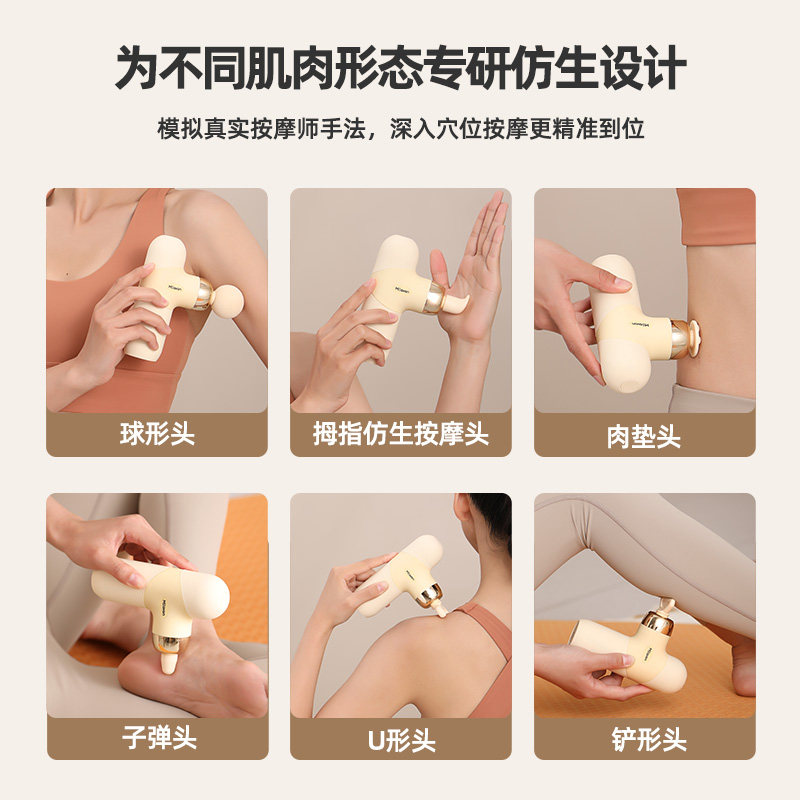 为不同肌肉形态专研仿生设计

模拟真实按摩师手法，深入穴位按摩更精准到位

球形头

拇指仿生按摩头

肉垫头

子弹头

U形头

铲形头