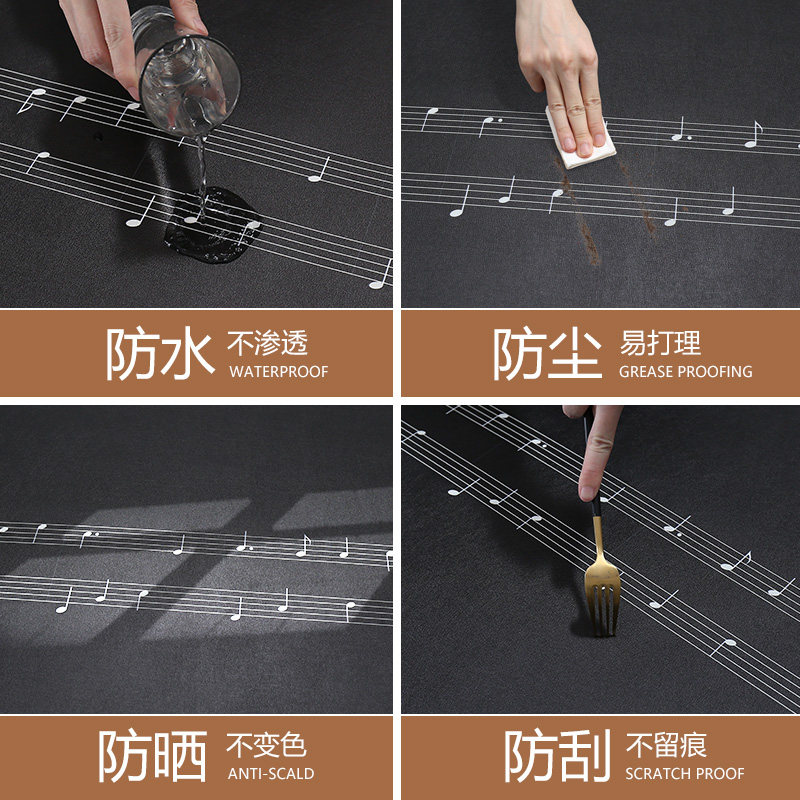 防水 不渗透
WATERPROOF

防尘 易打理
GREASE PROOFING

防晒 不变色
ANTI-SCALD

防刮 不留痕
SCRATCH PROOF