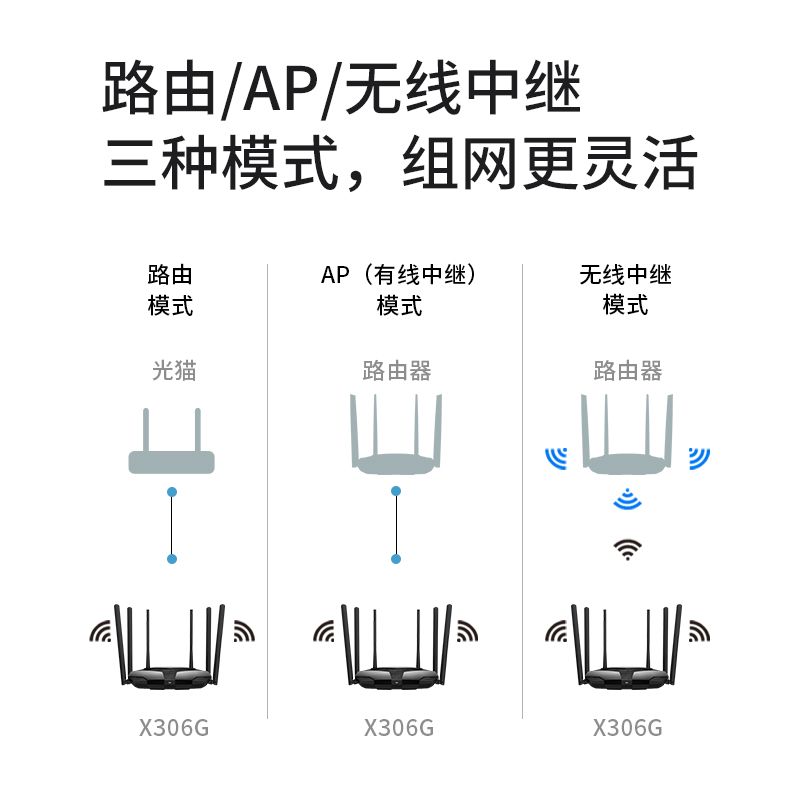 路由/AP/无线中继
三种模式，组网更灵活

路由
模式

光猫

X306G

AP（有线中继）
模式

路由器

X306G

无线中继
模式

路由器

X306G