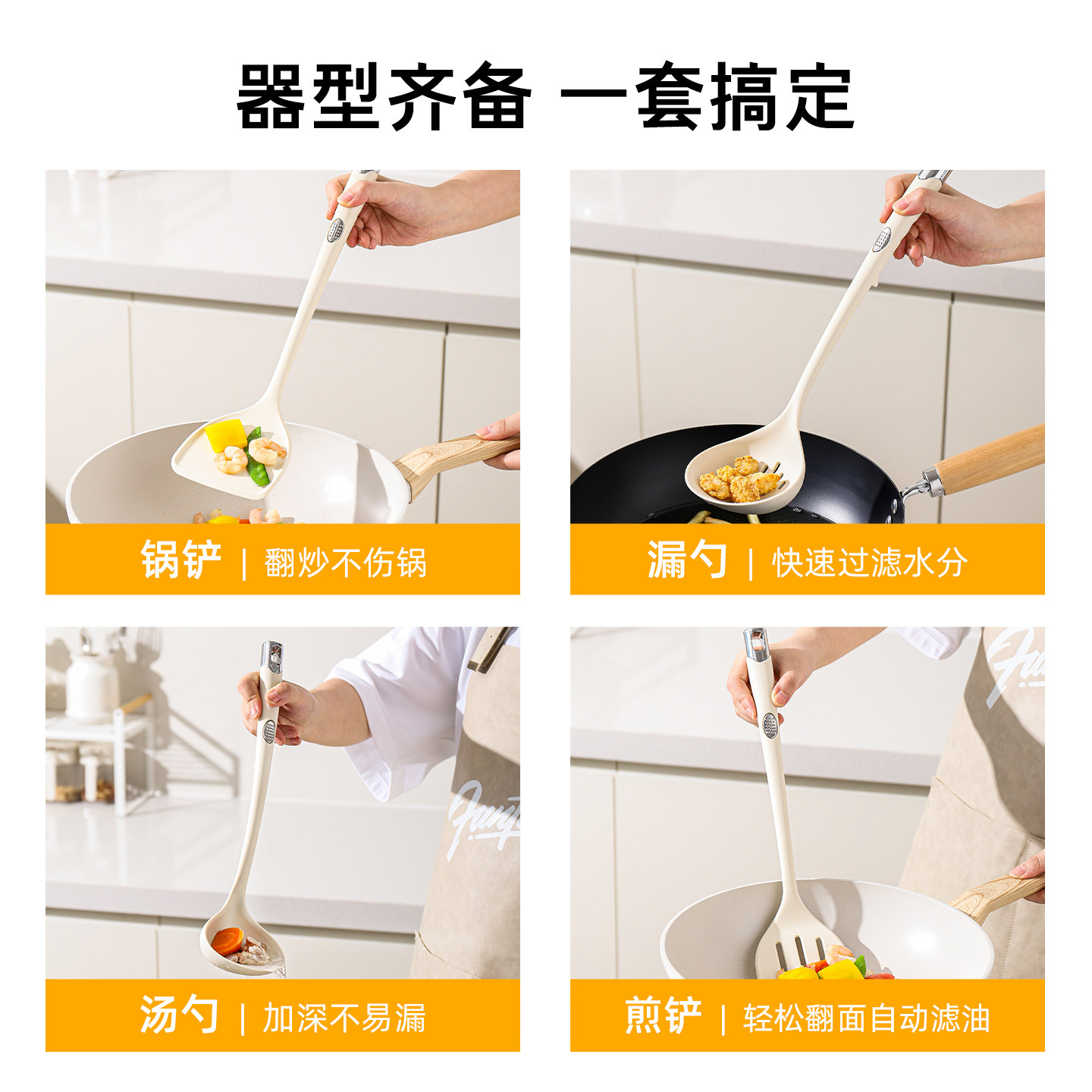 器型齐备 一套搞定

锅铲 | 翻炒不伤锅

漏勺 | 快速过滤水分

汤勺 | 加深不易漏

煎铲 | 轻松翻面自动滤油