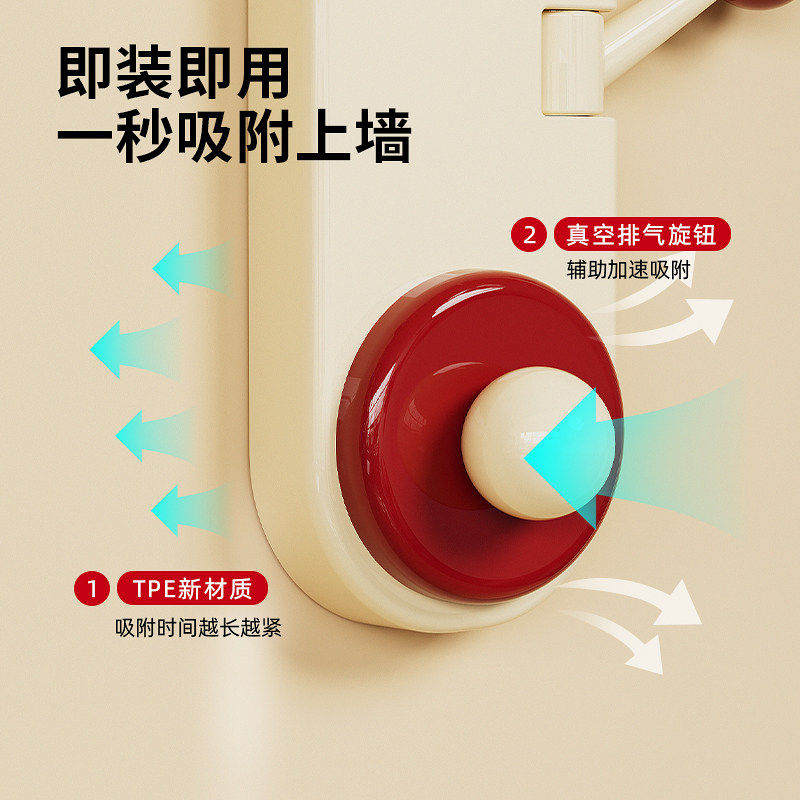 即装即用
一秒吸附上墙

2 真空排气旋钮
辅助加速吸附

1 TPE新材质
吸附时间越长越紧