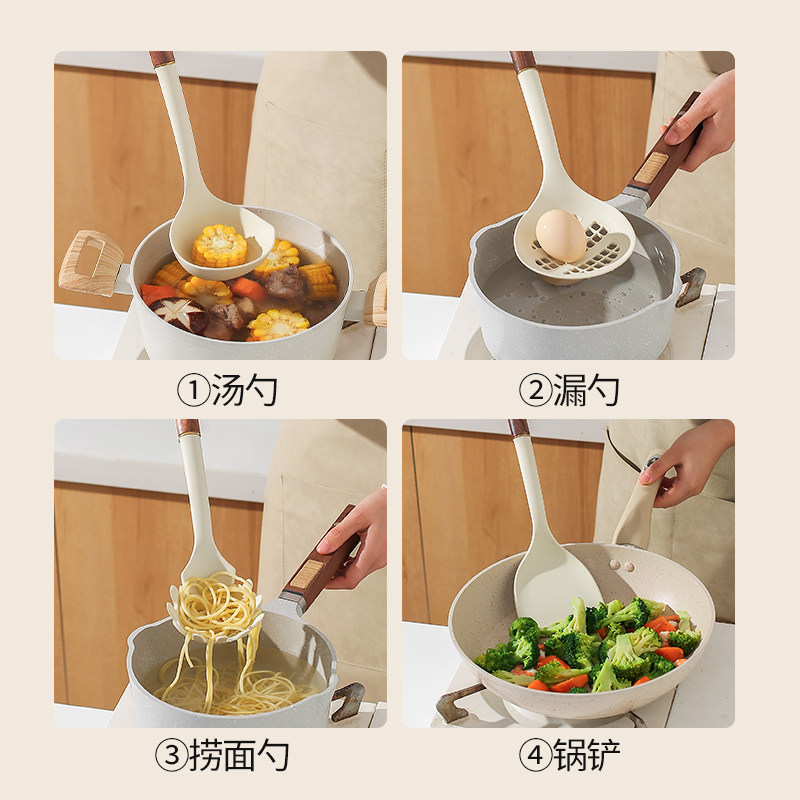 ①汤勺

②漏勺

③捞面勺

④锅铲