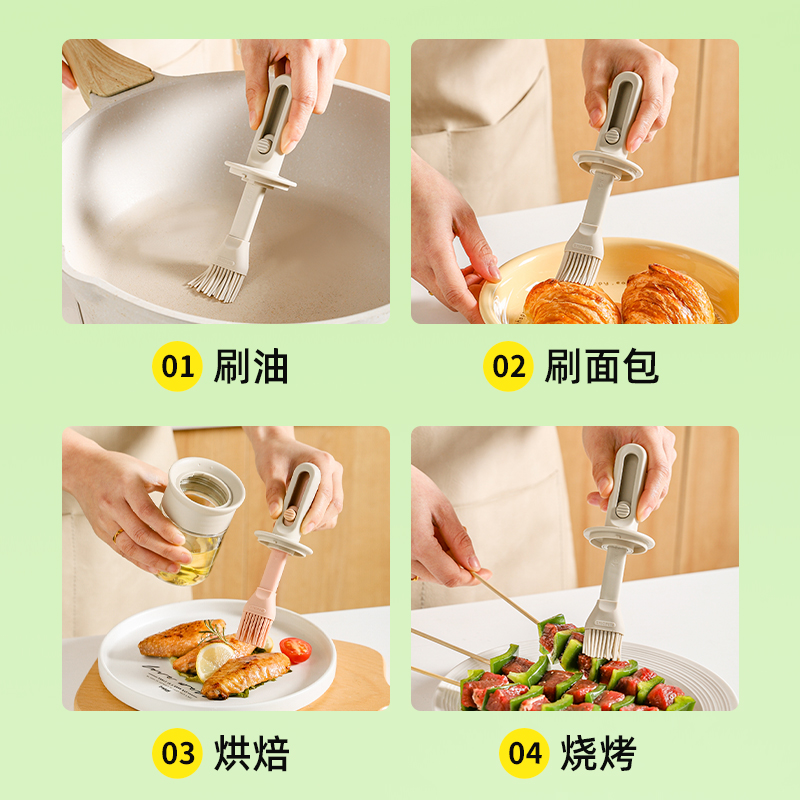 01 刷油

02 刷面包

03 烘焙

04 烧烤