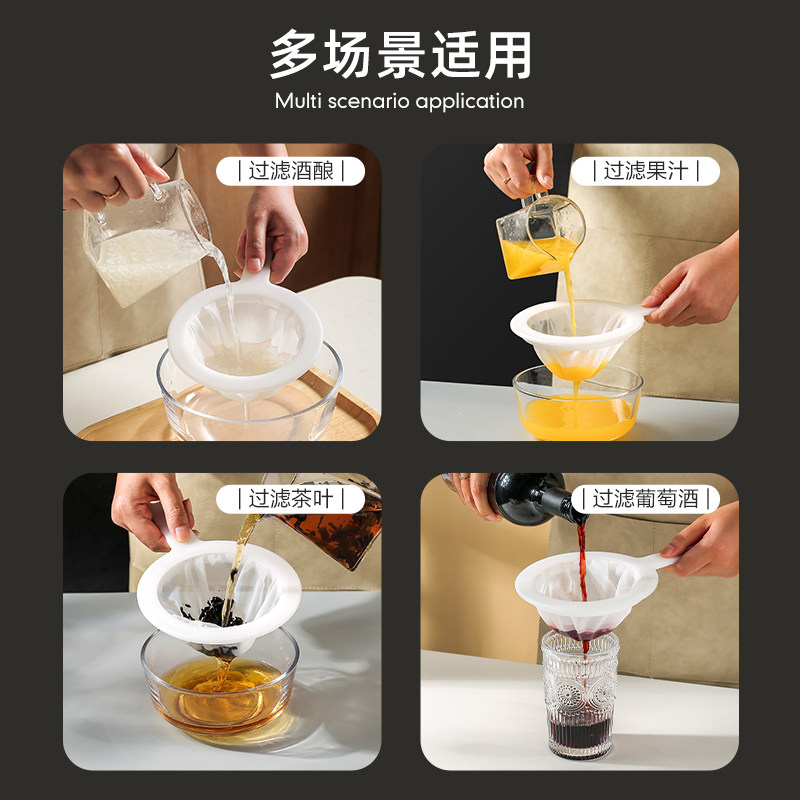 多场景适用
Multi scenario application

| 过滤酒酿 |

| 过滤果汁 |

| 过滤茶叶 |

| 过滤葡萄酒 |