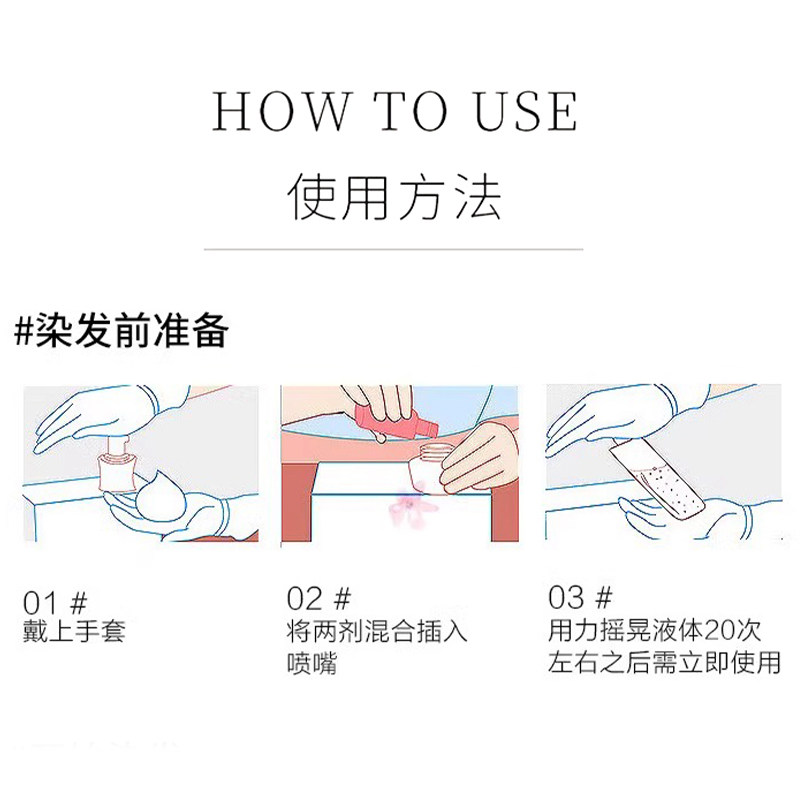 HOW TO USE
使用方法

#染发前准备

01 #
戴上手套

02 #
将两剂混合插入喷嘴

03 #
用力摇晃液体20次左右之后需立即使用