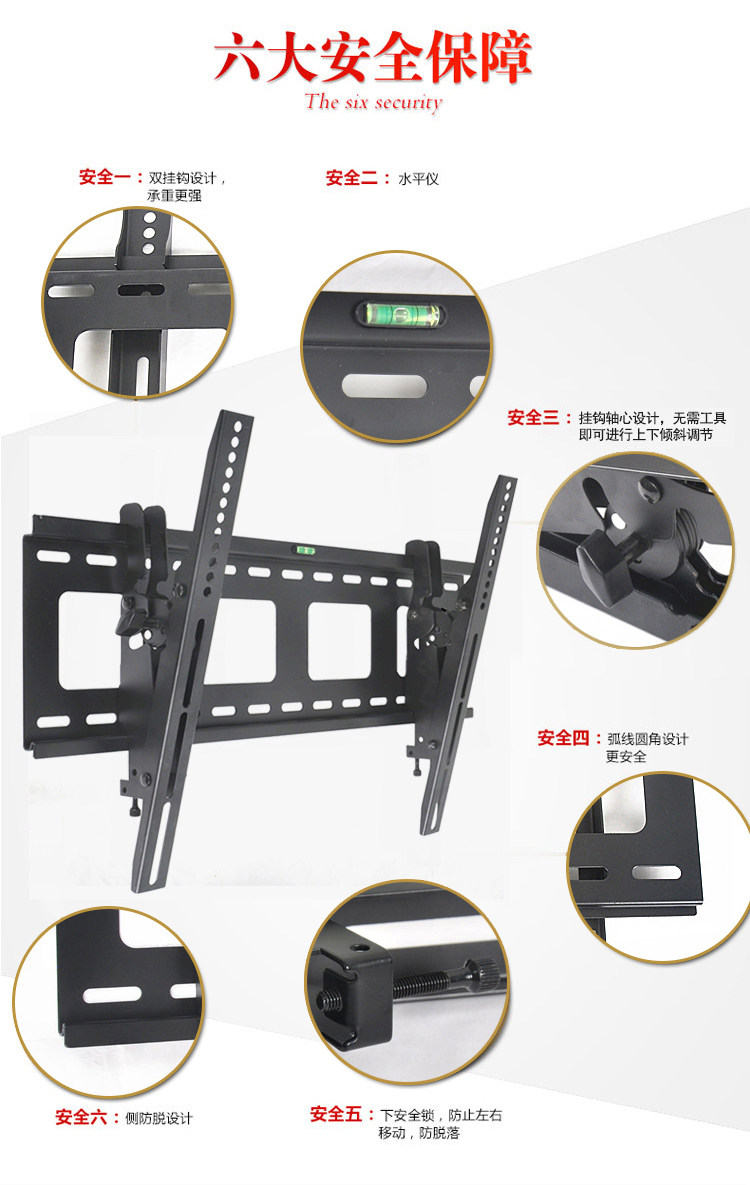 六大安全保障
The six security

安全一：双挂钩设计，承重更强

安全二：水平仪

安全三：挂钩轴心设计，无需工具即可进行上下倾斜调节

安全四：弧线圆角设计更安全

安全六：侧防脱设计

安全五：下安全锁，防止左右移动，防脱落