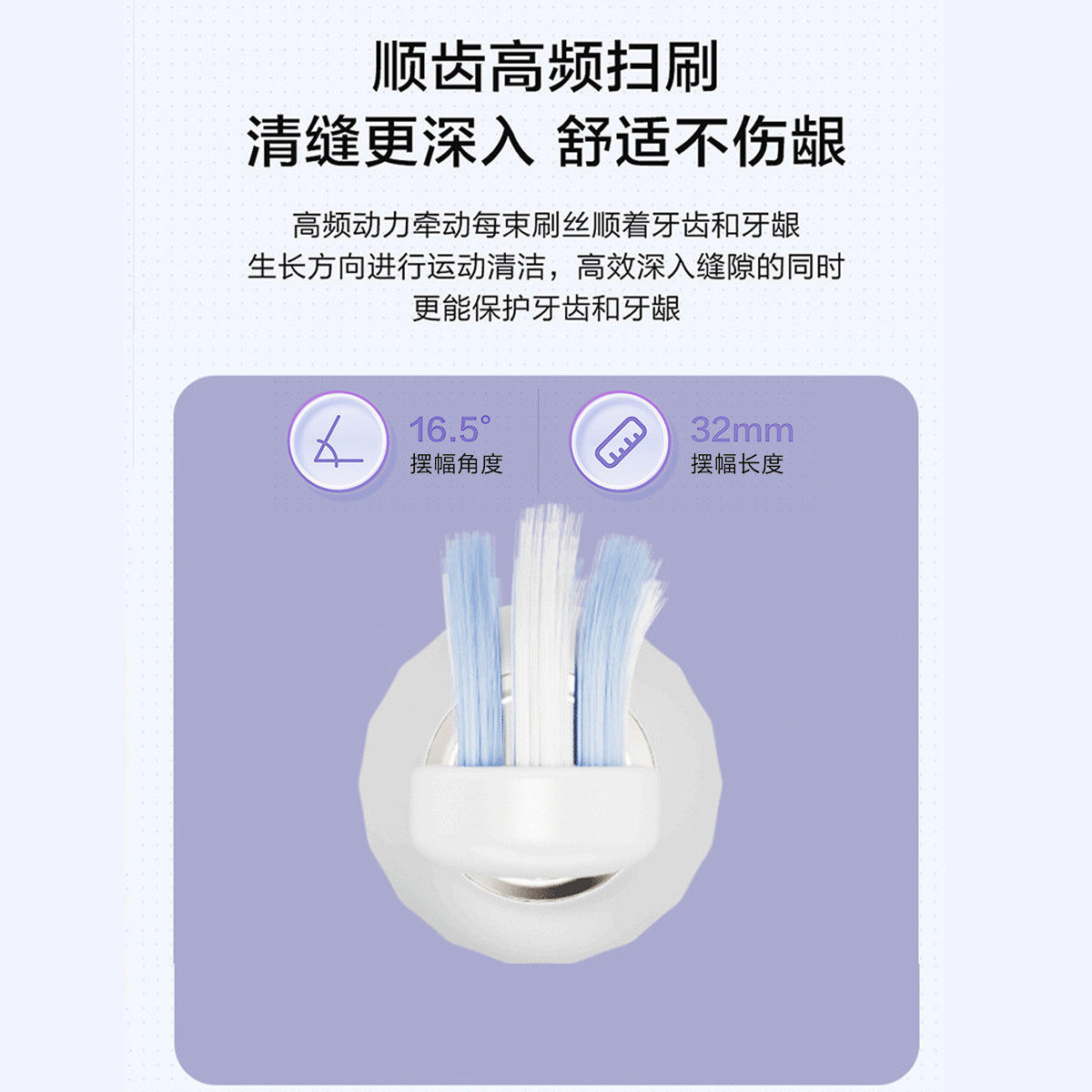 顺齿高频扫刷
清缝更深入 舒适不伤龈

高频动力牵动每束刷丝顺着牙齿和牙龈
生长方向进行运动清洁，高效深入缝隙的同时
更能保护牙齿和牙龈

16.5°
摆幅角度

32mm
摆幅长度