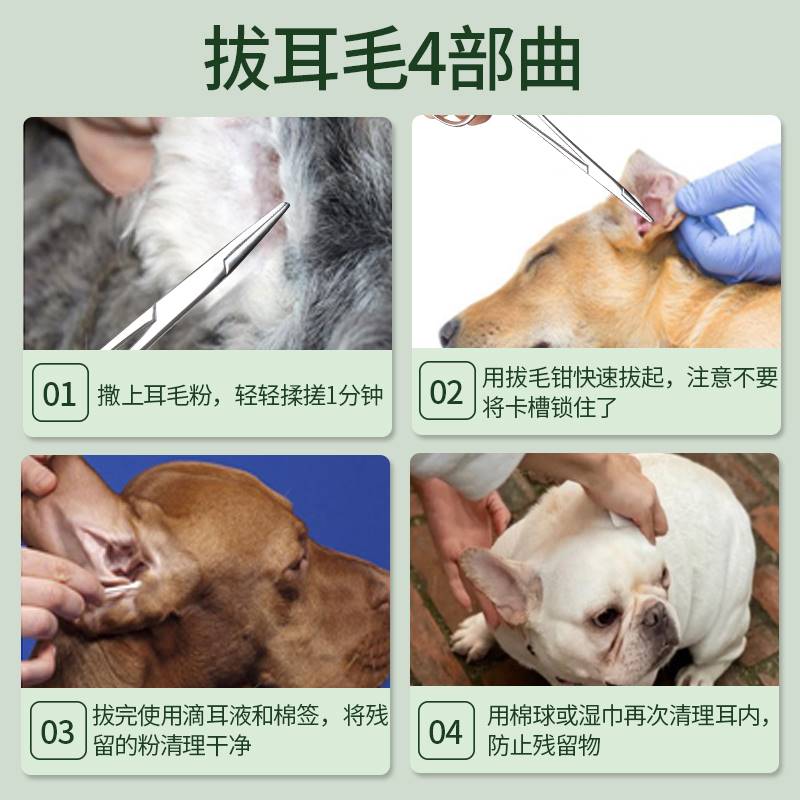 拔耳毛4部曲

01 撒上耳毛粉，轻轻揉搓1分钟

02 用拔毛钳快速拔起，注意不要将卡槽锁住了

03 拔完使用滴耳液和棉签，将残留的粉清理干净

04 用棉球或湿巾再次清理耳内，防止残留物