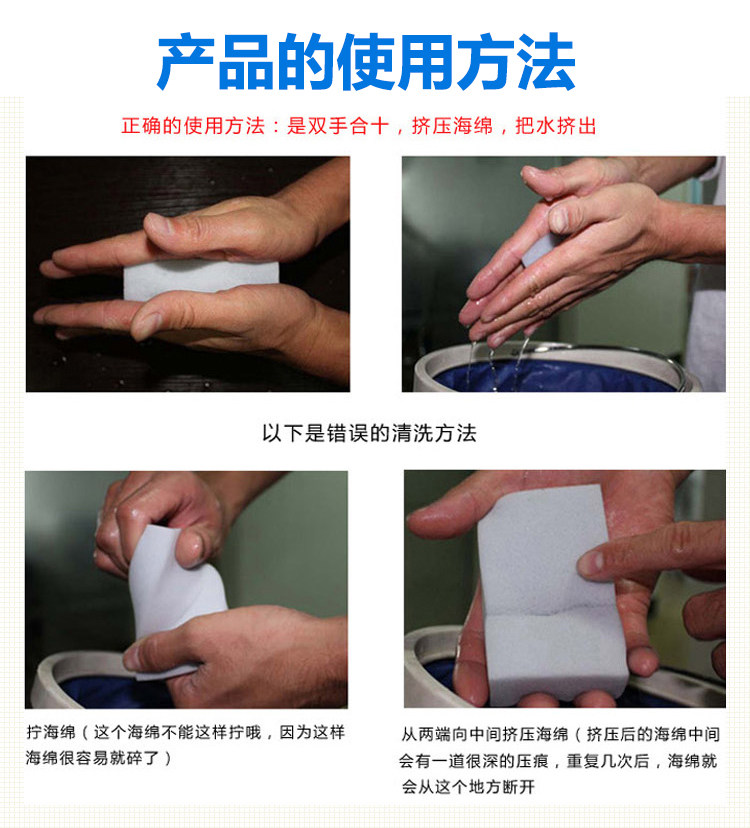 产品的使用方法

正确的使用方法：是双手合十，挤压海绵，把水挤出

以下是错误的清洗方法

拧海绵（这个海绵不能这样拧哦，因为这样海绵很容易就碎了）

从两端向中间挤压海绵（挤压后的海绵中间会有一道很深的压痕，重复几次后，海绵就会从这个地方断开