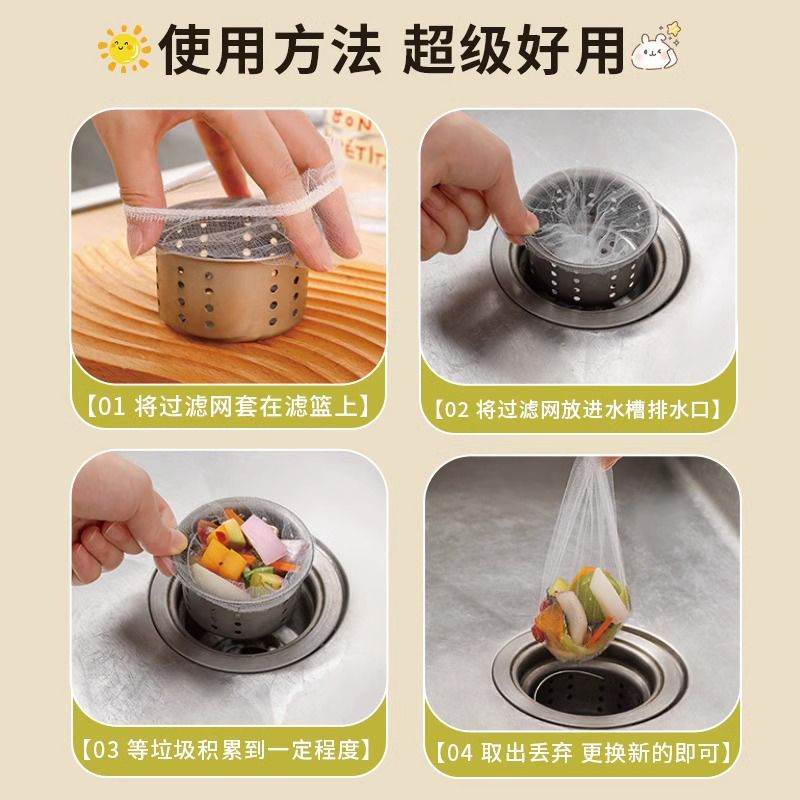 使用方法 超级好用

BON
PETIT

【01 将过滤网套在滤篮上】

【02 将过滤网放进水槽排水口】

【03 等垃圾积累到一定程度】

【04 取出丢弃 更换新的即可】