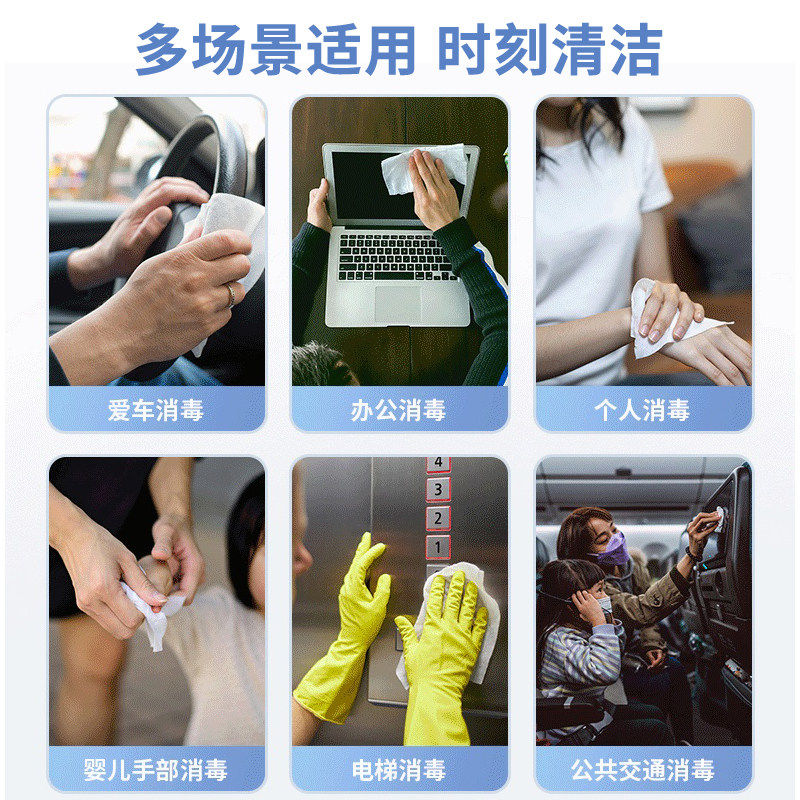 多场景适用 时刻清洁

爱车消毒

办公消毒

个人消毒

4
3
2
1

婴儿手部消毒

电梯消毒

公共交通消毒