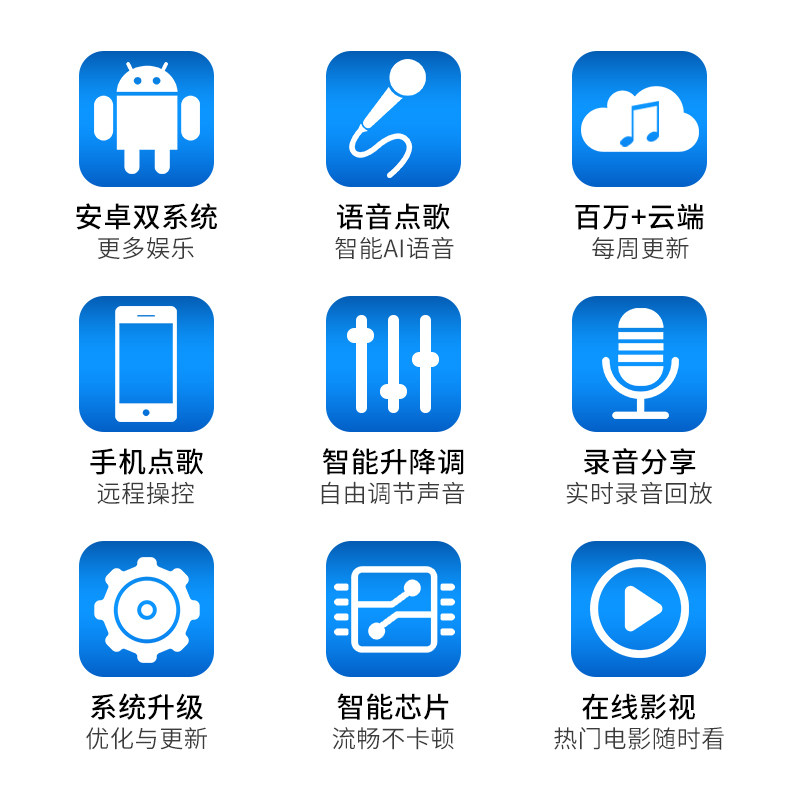 安卓双系统
更多娱乐

语音点歌
智能AI语音

百万+云端
每周更新

手机点歌
远程操控

智能升降调
自由调节声音

录音分享
实时录音回放

系统升级
优化与更新

智能芯片
流畅不卡顿

在线影视
热门电影随时看