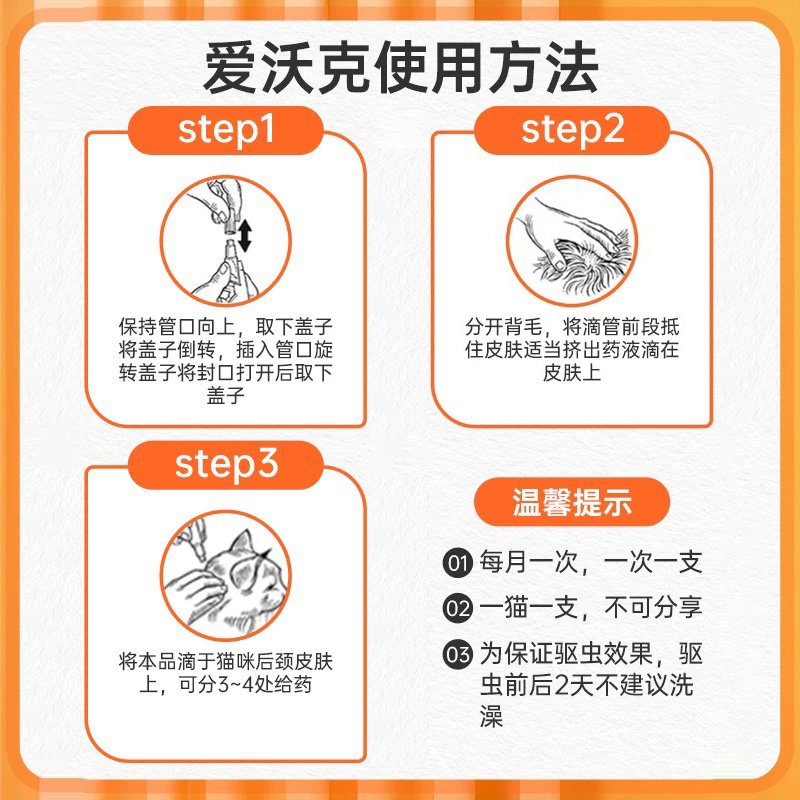 爱沃克使用方法

step1

保持管口向上，取下盖子将盖子倒转，插入管口旋转盖子将封口打开后取下盖子

step2

分开背毛，将滴管前段抵住皮肤适当挤出药液滴在皮肤上

step3

将本品滴于猫咪后颈皮肤上，可分3~4处给药

温馨提示

01 每月一次，一次一支

02 一猫一支，不可分享

03 为保证驱虫效果，驱虫前后2天不建议洗澡