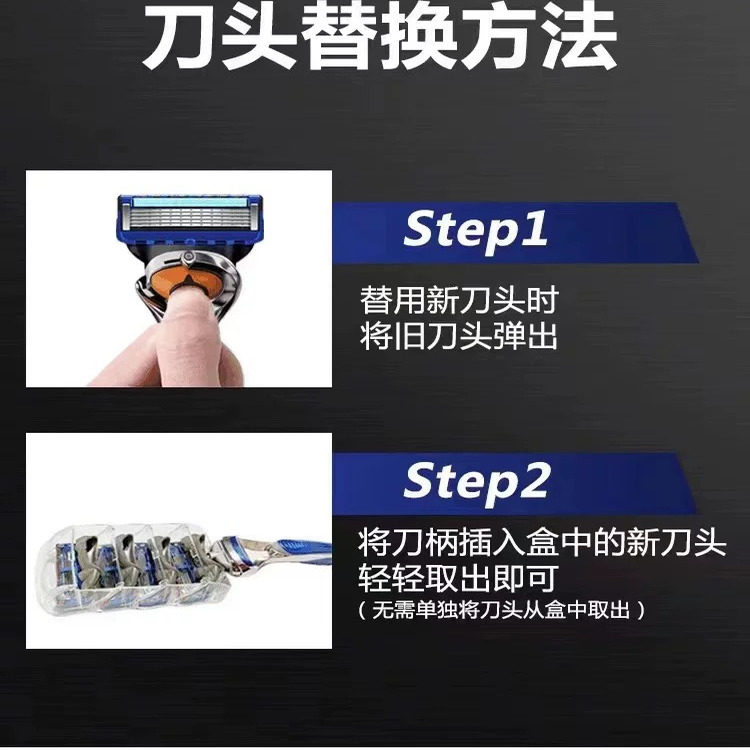 刀头替换方法

Step1

替用新刀头时
将旧刀头弹出

Step2

将刀柄插入盒中的新刀头
轻轻取出即可
（无需单独将刀头从盒中取出）