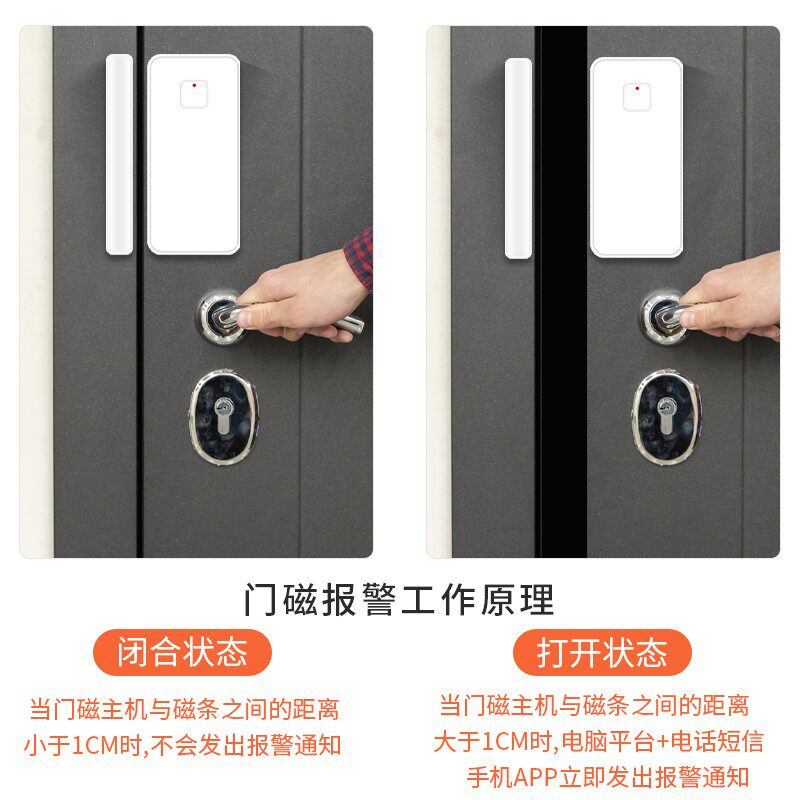 门磁报警工作原理

闭合状态

当门磁主机与磁条之间的距离小于1CM时,不会发出报警通知

打开状态

当门磁主机与磁条之间的距离大于1CM时,电脑平台+电话短信手机APP立即发出报警通知