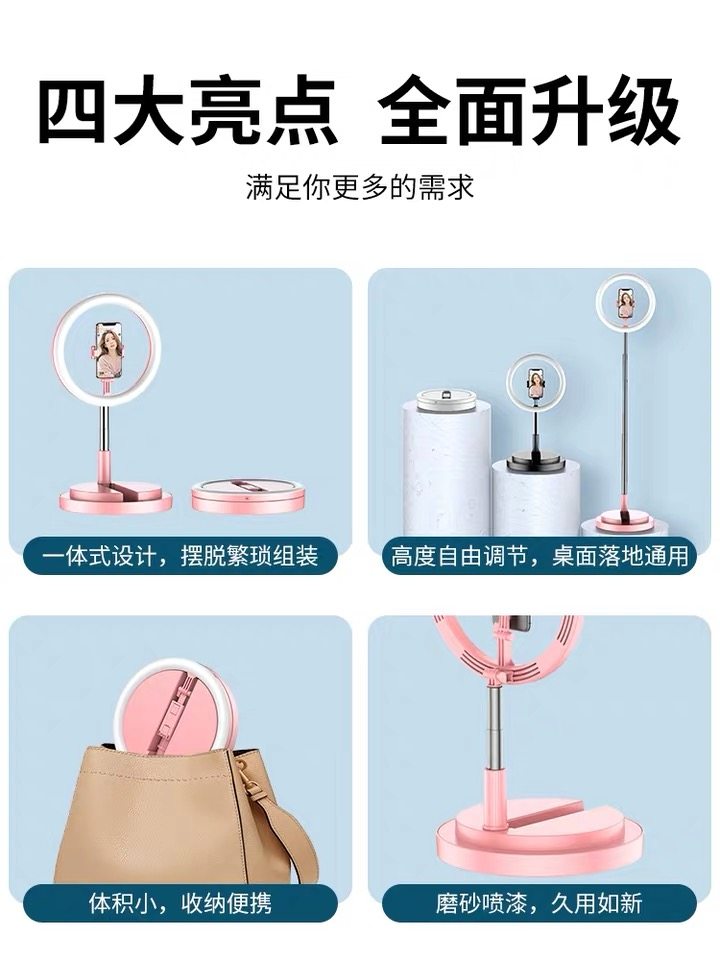 四大亮点 全面升级

满足你更多的需求

一体式设计，摆脱繁琐组装

高度自由调节，桌面落地通用

体积小，收纳便携

磨砂喷漆，久用如新