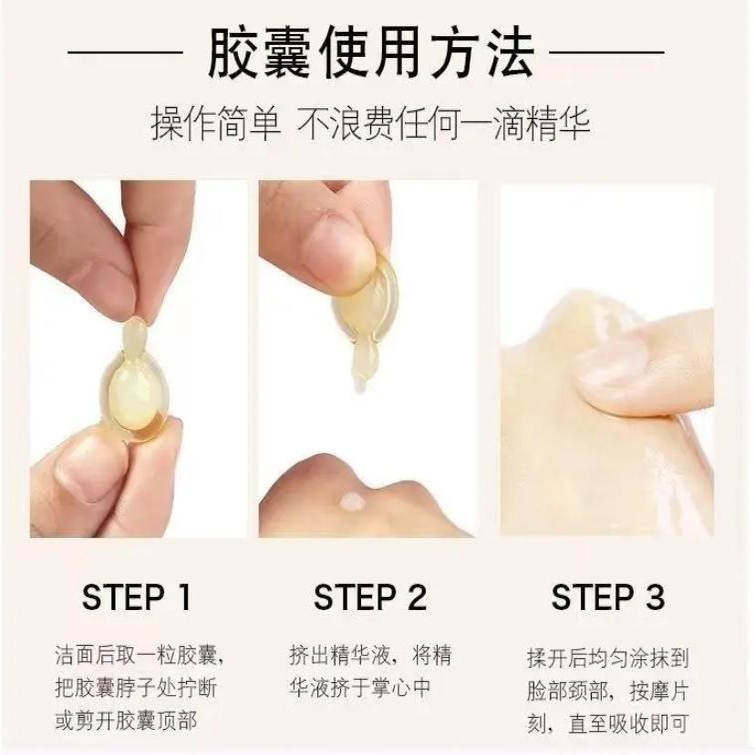 胶囊使用方法

操作简单 不浪费任何一滴精华

STEP 1

洁面后取一粒胶囊，把胶囊脖子处拧断或剪开胶囊顶部

STEP 2

挤出精华液，将精华液挤于掌心中

STEP 3

揉开后均匀涂抹到脸部颈部，按摩片刻，直至吸收即可