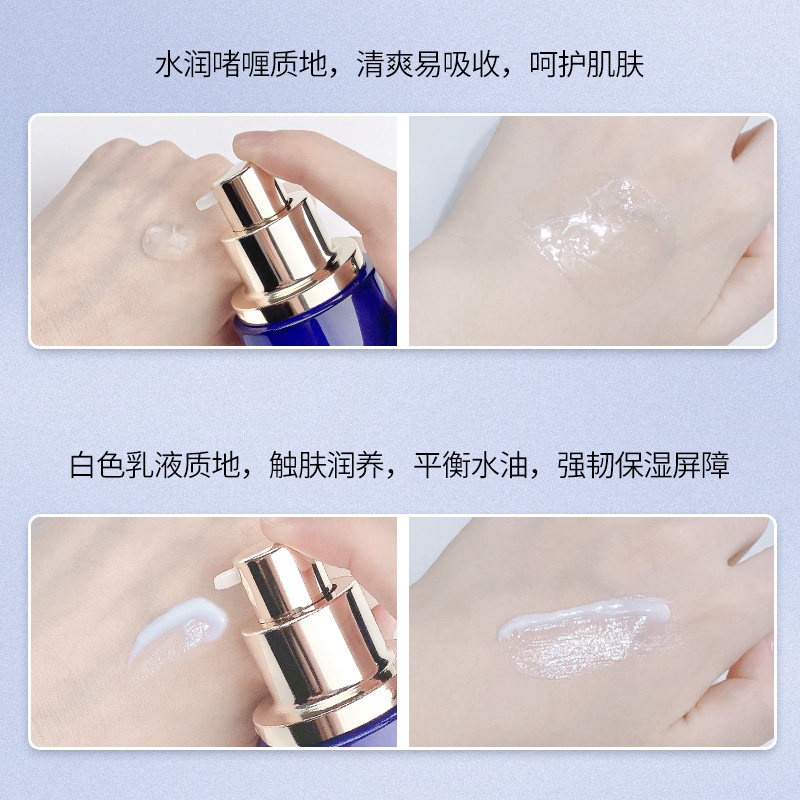 水润啫喱质地，清爽易吸收，呵护肌肤

白色乳液质地，触肤润养，平衡水油，强韧保湿屏障