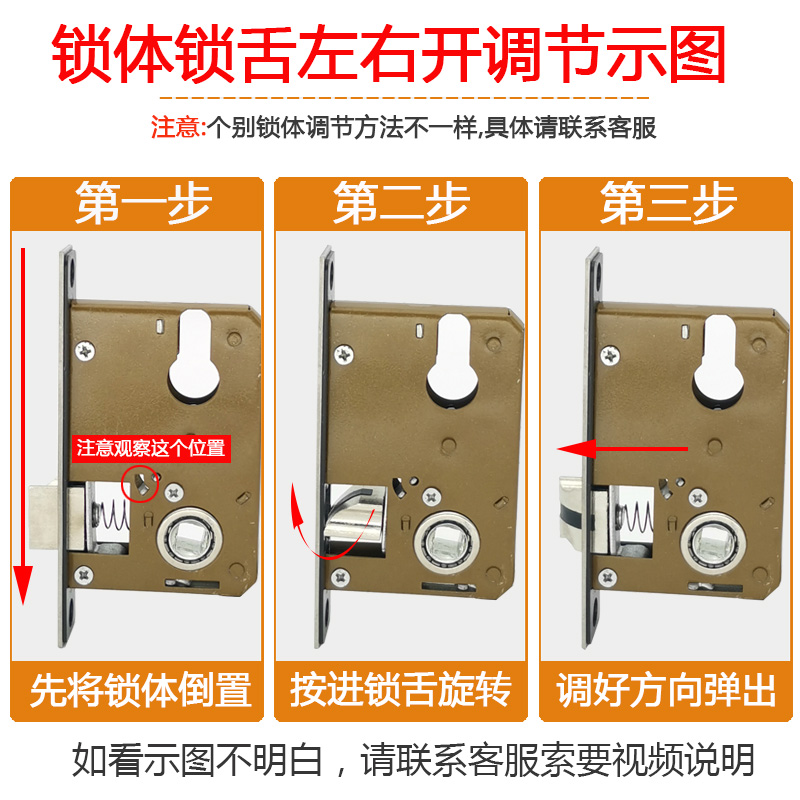 锁体锁舌左右开调节示图

注意:个别锁体调节方法不一样,具体请联系客服

第一步

注意观察这个位置

先将锁体倒置

第二步

按进锁舌旋转

第三步

调好方向弹出

如看示图不明白，请联系客服索要视频说明