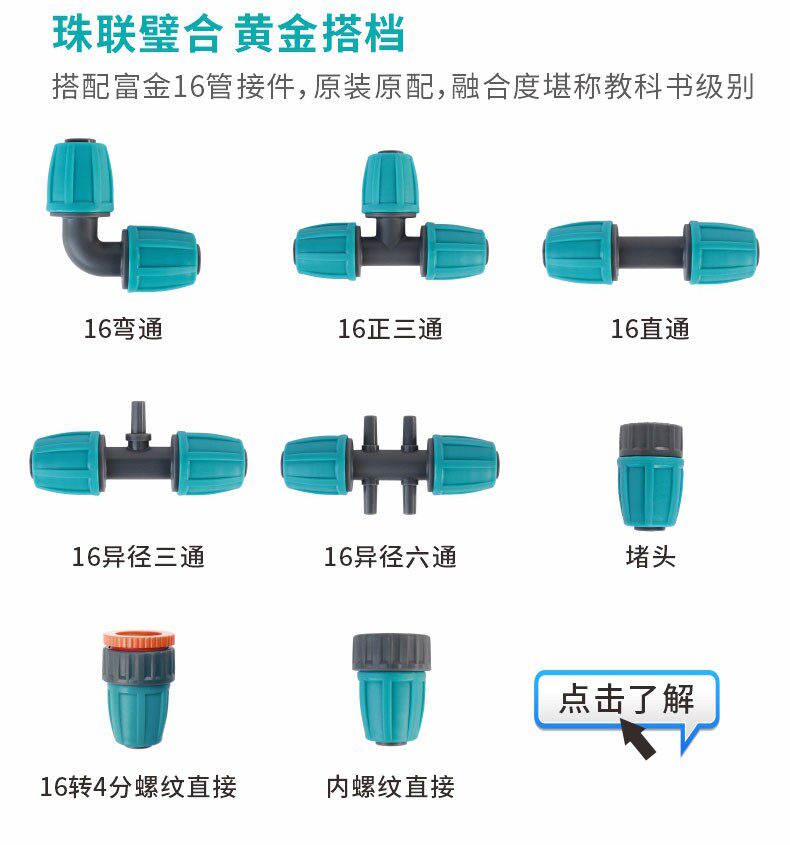 珠联璧合 黄金搭档

搭配富金16管接件，原装原配，融合度堪称教科书级别

16弯通

16正三通

16直通

16异径三通

16异径六通

堵头

16转4分螺纹直接

内螺纹直接

点击了解