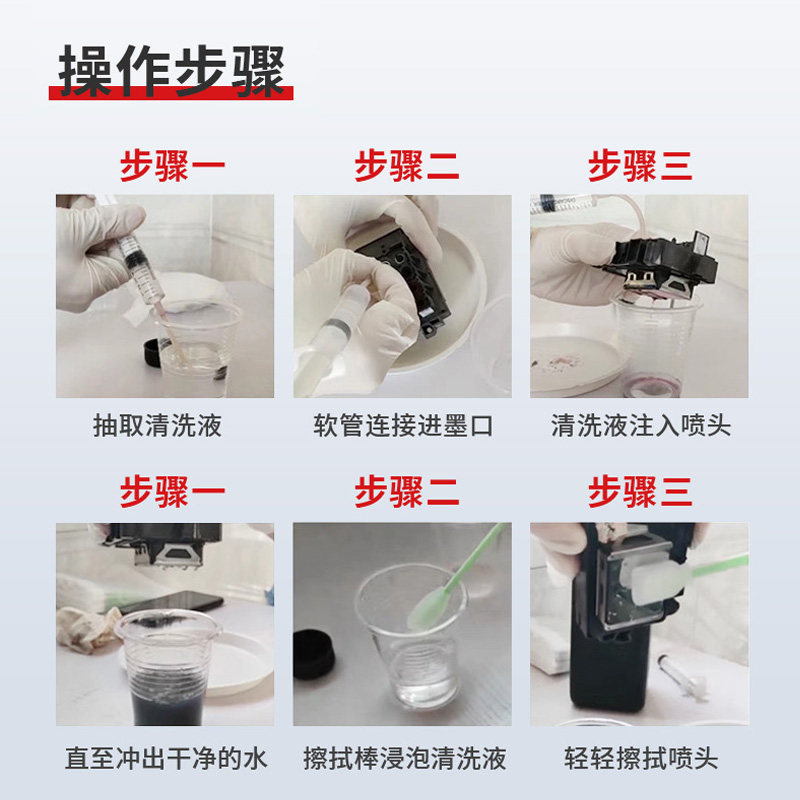 操作步骤

步骤一

抽取清洗液

步骤二

软管连接进墨口

步骤三

清洗液注入喷头

步骤一

直至冲出干净的水

步骤二

擦拭棒浸泡清洗液

步骤三

轻轻擦拭喷头