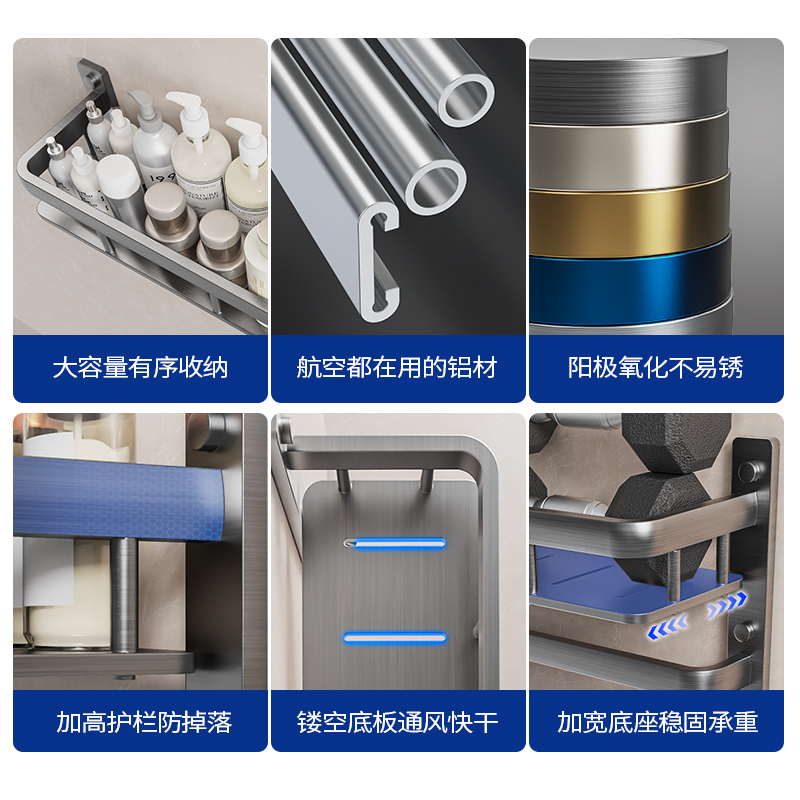 大容量有序收纳

航空都在用的铝材

阳极氧化不易锈

加高护栏防掉落

镂空底板通风快干

加宽底座稳固承重