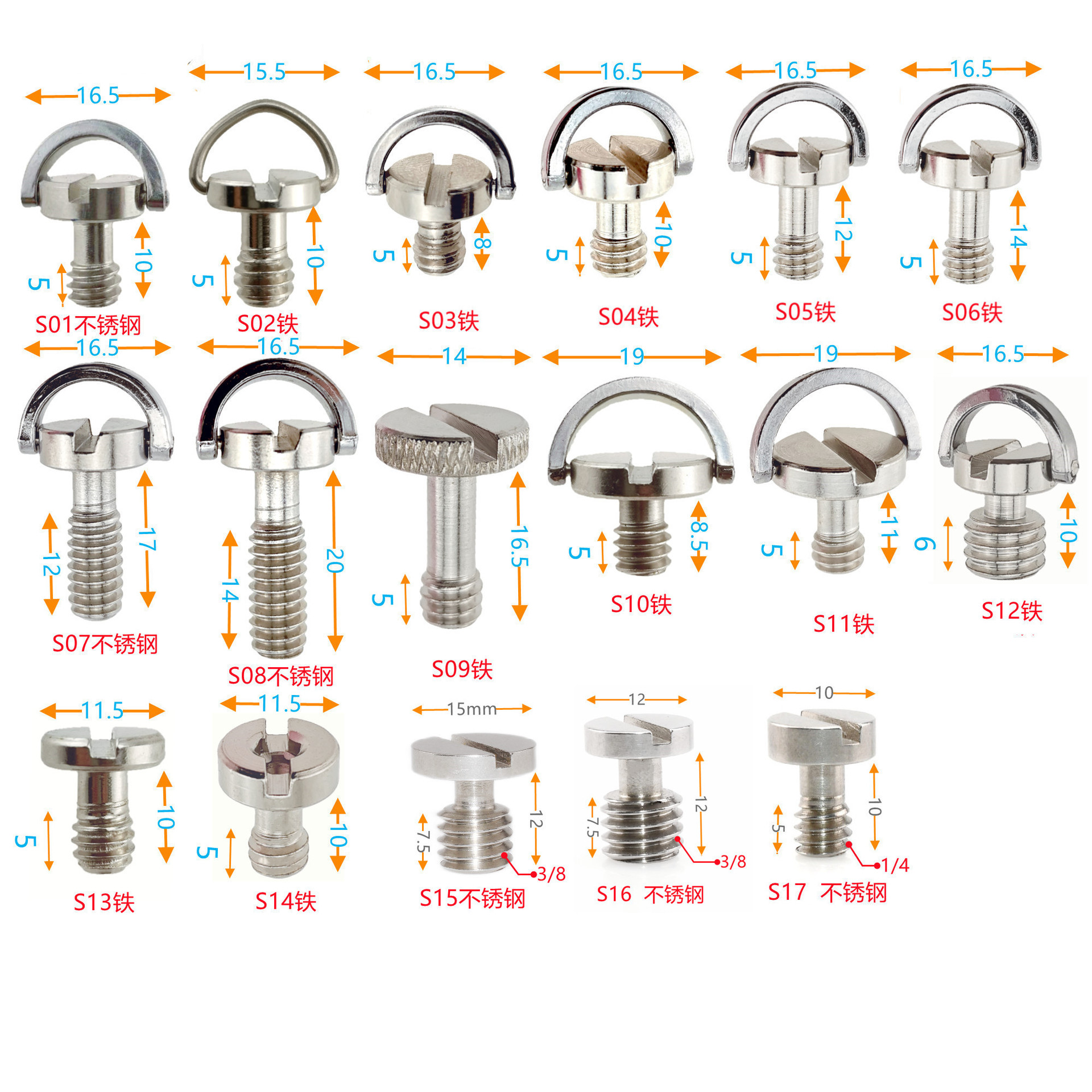 16.5
5
10
S01不锈钢

15.5
5
10
S02铁

16.5
5
8
S03铁

16.5
5
10
S04铁

16.5
5
12
S05铁

16.5
5
14
S06铁

16.5
12
17
S07不锈钢

16.5
14
20
S08不锈钢

14
5
16.5
S09铁

19
5
8.5
S10铁

19
5
11
S11铁

16.5
6
10
S12铁

11.5
5
10
S13铁

11.5
5
10
S14铁

15mm
7.5
12
3/8
S15不锈钢

12
7.5
12
3/8
S16 不锈钢

10
5
10
1/4
S17 不锈钢