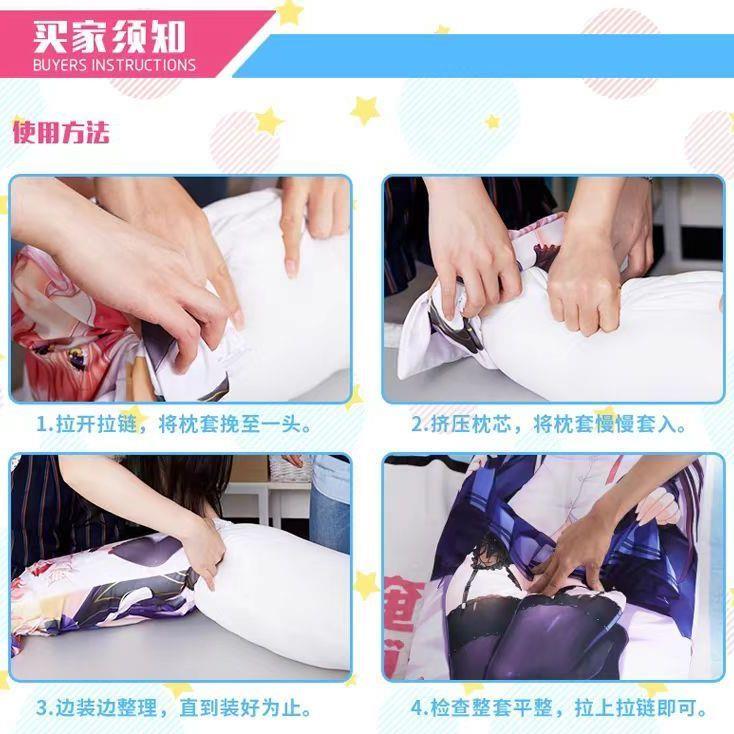 买家须知
BUYERS INSTRUCTIONS

使用方法

1.拉开拉链，将枕套挽至一头。

2.挤压枕芯，将枕套慢慢套入。

3.边装边整理，直到装好为止。

4.检查整套平整，拉上拉链即可。