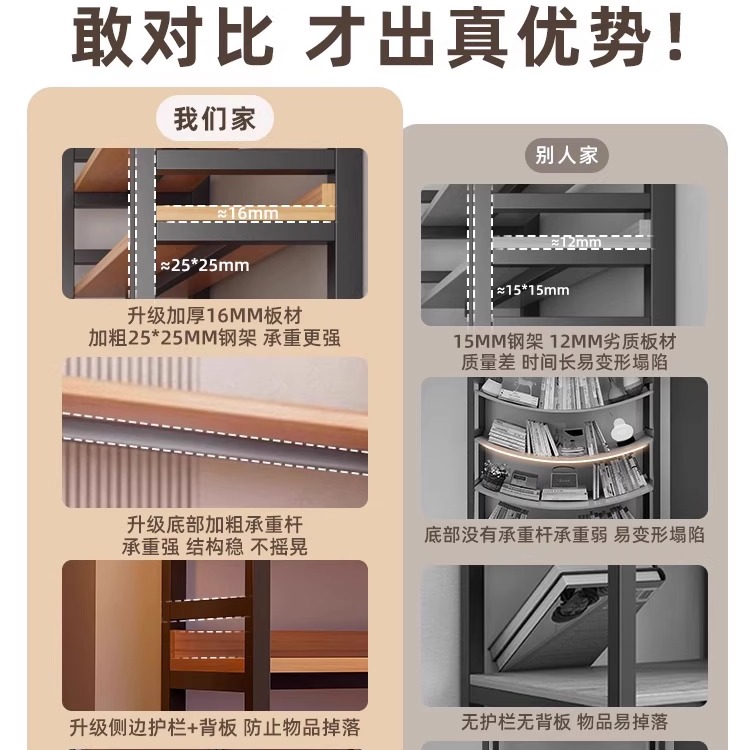 敢对比 才出真优势！

我们家

≈16mm

≈25*25mm

升级加厚16MM板材
加粗25*25MM钢架 承重更强

升级底部加粗承重杆
承重强 结构稳 不摇晃

升级侧边护栏+背板 防止物品掉落

别人家

≈12mm

≈15*15mm

15MM钢架 12MM劣质板材
质量差 时间长易变形塌陷

底部没有承重杆承重弱 易变形塌陷

无护栏无背板 物品易掉落