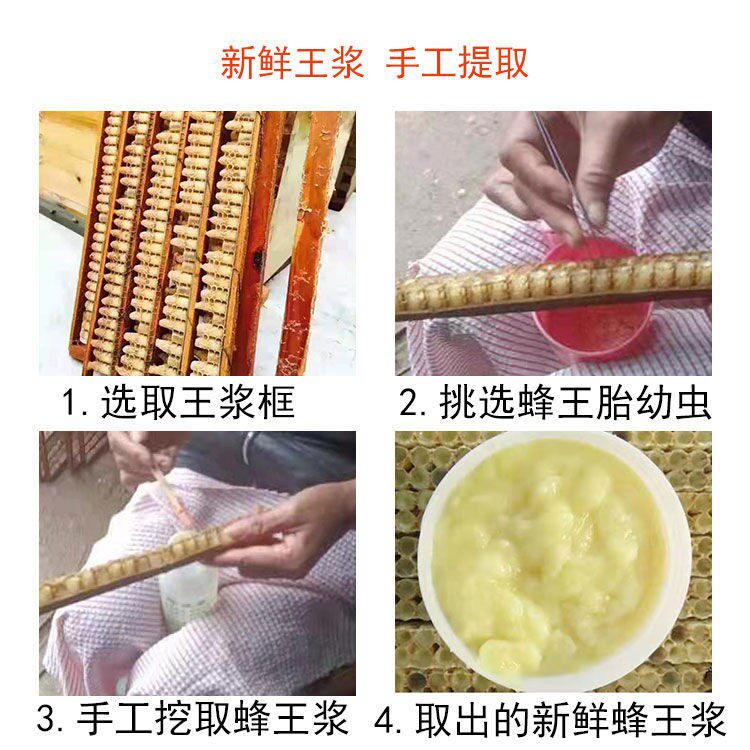 新鲜王浆 手工提取

1.选取王浆框

2.挑选蜂王胎幼虫

3.手工挖取蜂王浆

4.取出的新鲜蜂王浆