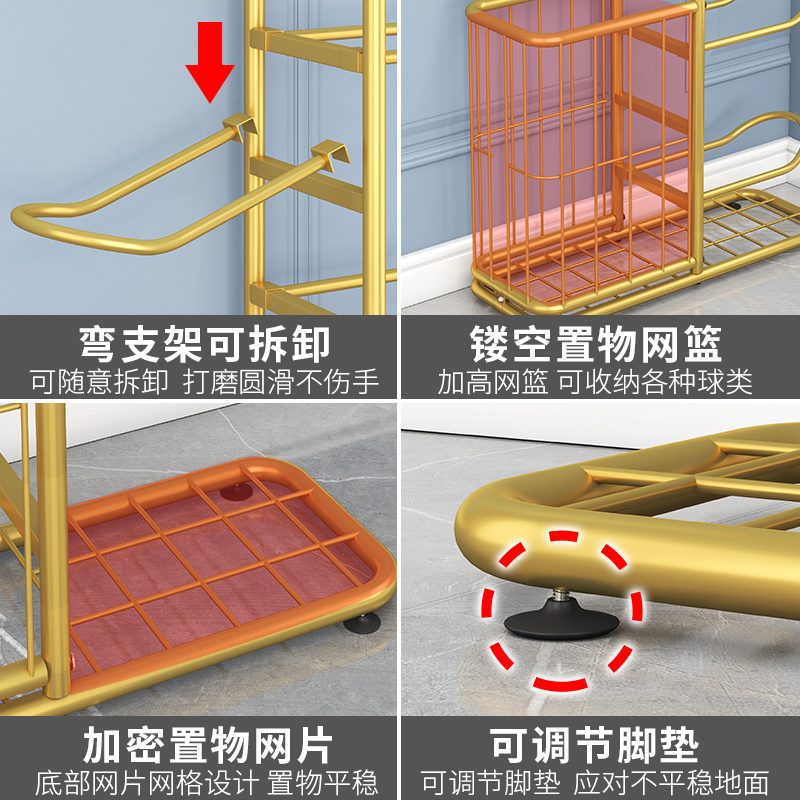 弯支架可拆卸
可随意拆卸 打磨圆滑不伤手

镂空置物网篮
加高网篮 可收纳各种球类

加密置物网片
底部网片网格设计 置物平稳

可调节脚垫
可调节脚垫 应对不平稳地面