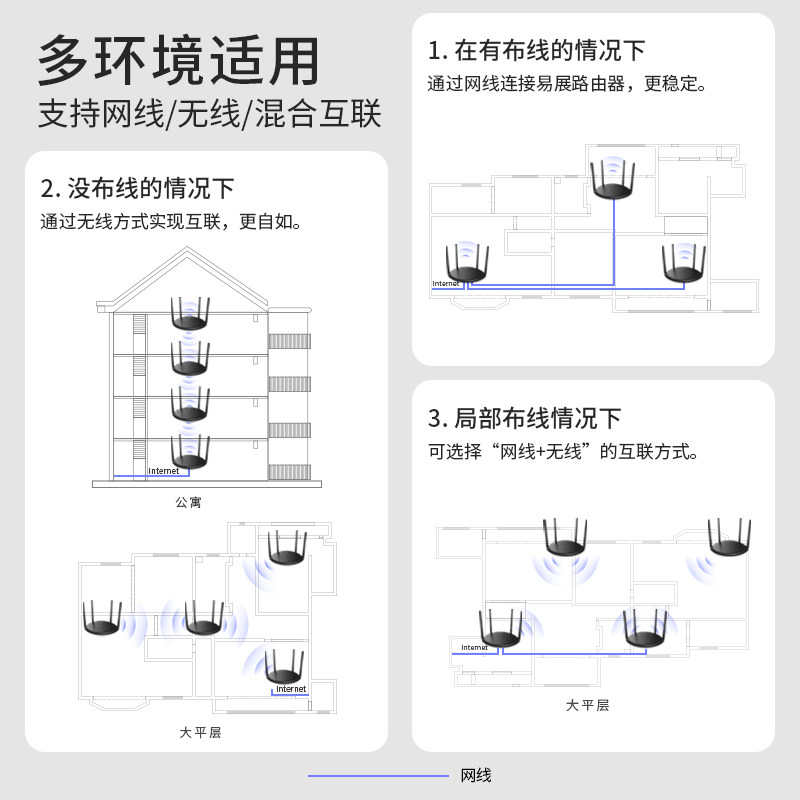 多环境适用
支持网线/无线/混合互联

2. 没布线的情况下
通过无线方式实现互联，更自如。

Internet
公寓

Internet
大平层

1. 在有布线的情况下
通过网线连接易展路由器，更稳定。

Internet

3. 局部布线情况下
可选择“网线+无线”的互联方式。

Internet
大平层

网线