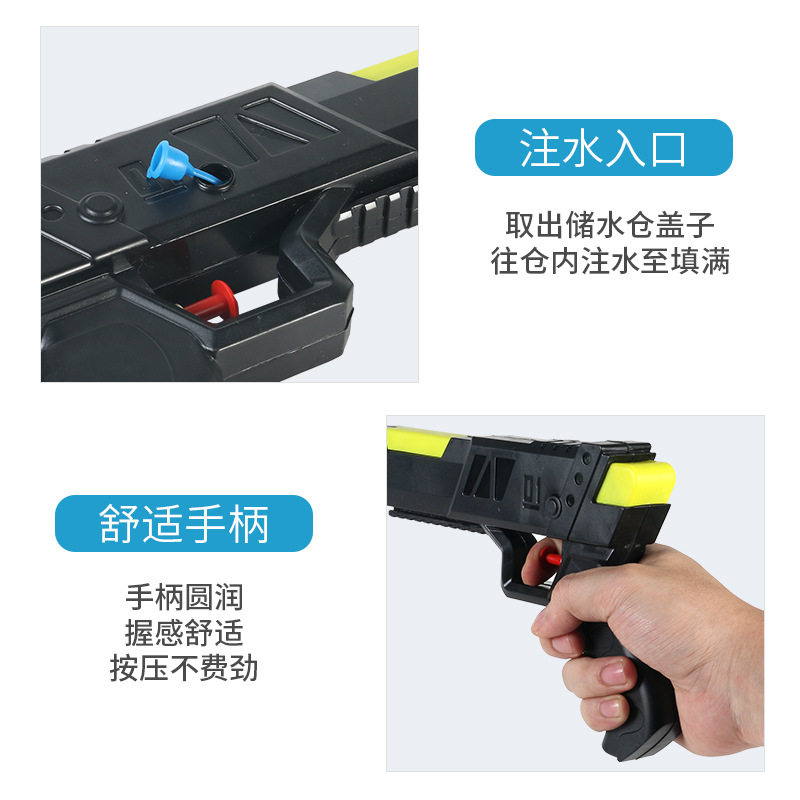 注水入口

取出储水仓盖子
往仓内注水至填满

舒适手柄

手柄圆润
握感舒适
按压不费劲