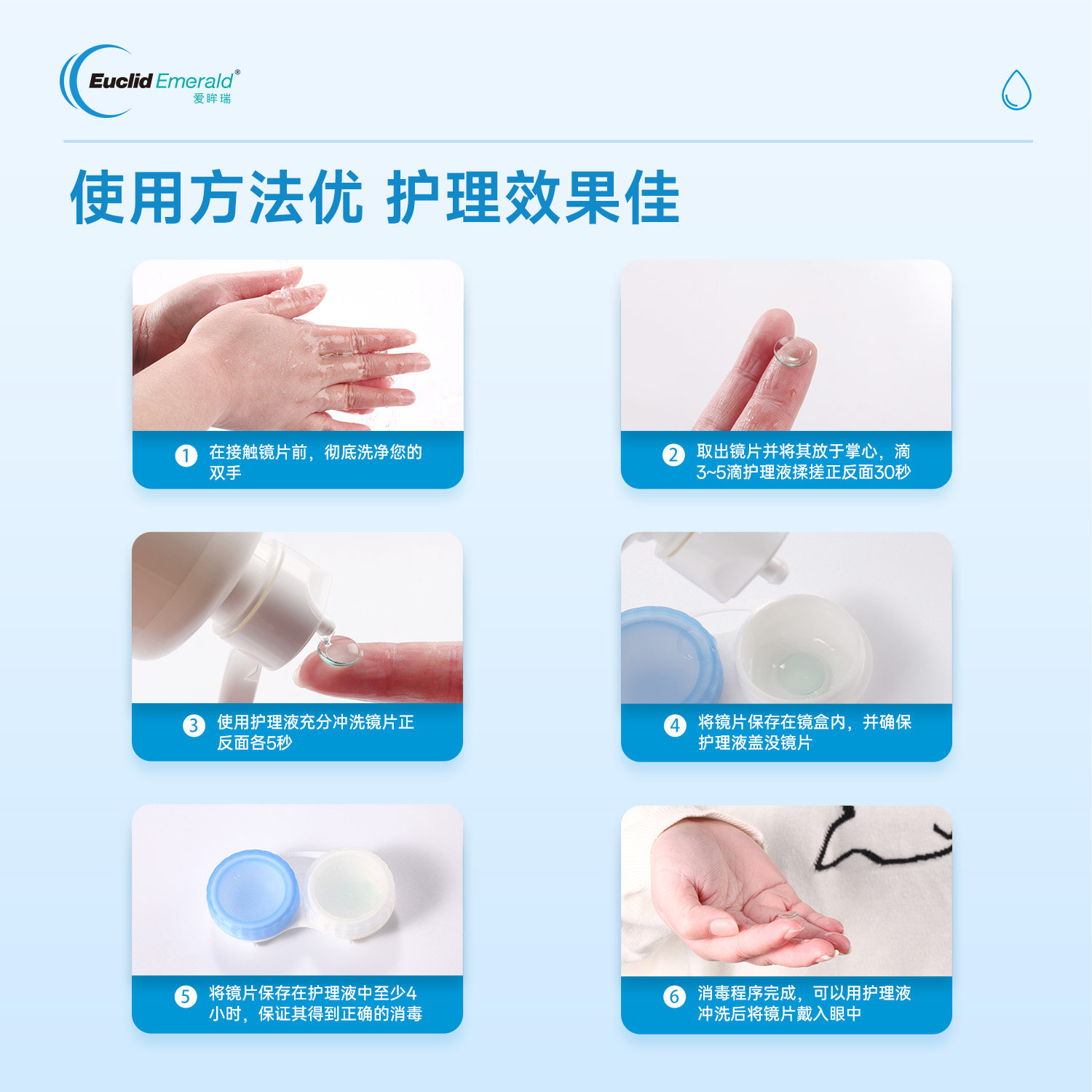 Euclid Emerald®
爱眸瑞

使用方法优 护理效果佳

1 在接触镜片前，彻底洗净您的双手

2 取出镜片并将其放于掌心，滴3~5滴护理液揉搓正反面30秒

3 使用护理液充分冲洗镜片正反面各5秒

4 将镜片保存在镜盒内，并确保护理液盖没镜片

5 将镜片保存在护理液中至少4小时，保证其得到正确的消毒

6 消毒程序完成，可以用护理液冲洗后将镜片戴入眼中