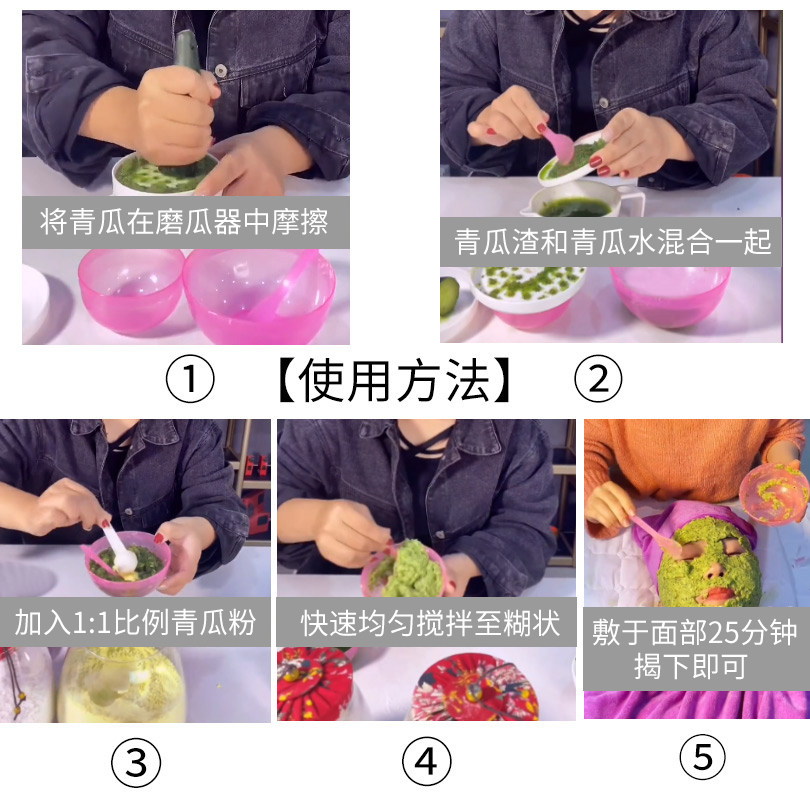 将青瓜在磨瓜器中摩擦

青瓜渣和青瓜水混合一起

① 【使用方法】 ②

加入1:1比例青瓜粉

快速均匀搅拌至糊状

敷于面部25分钟揭下即可

③

④

⑤