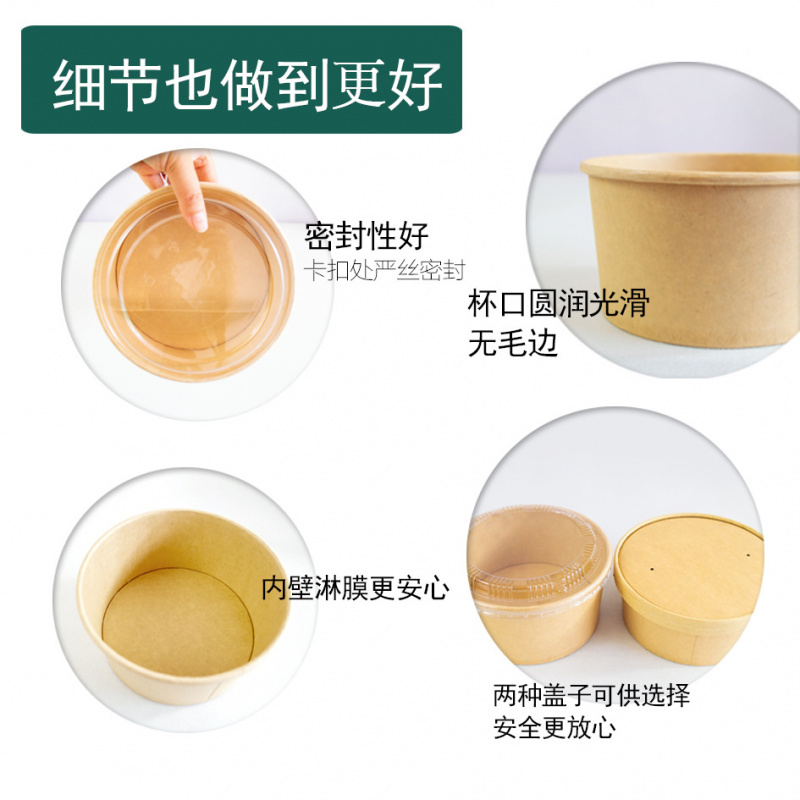 细节也做到更好

密封性好
卡扣处严丝密封

杯口圆润光滑
无毛边

内壁淋膜更安心

两种盖子可供选择
安全更放心