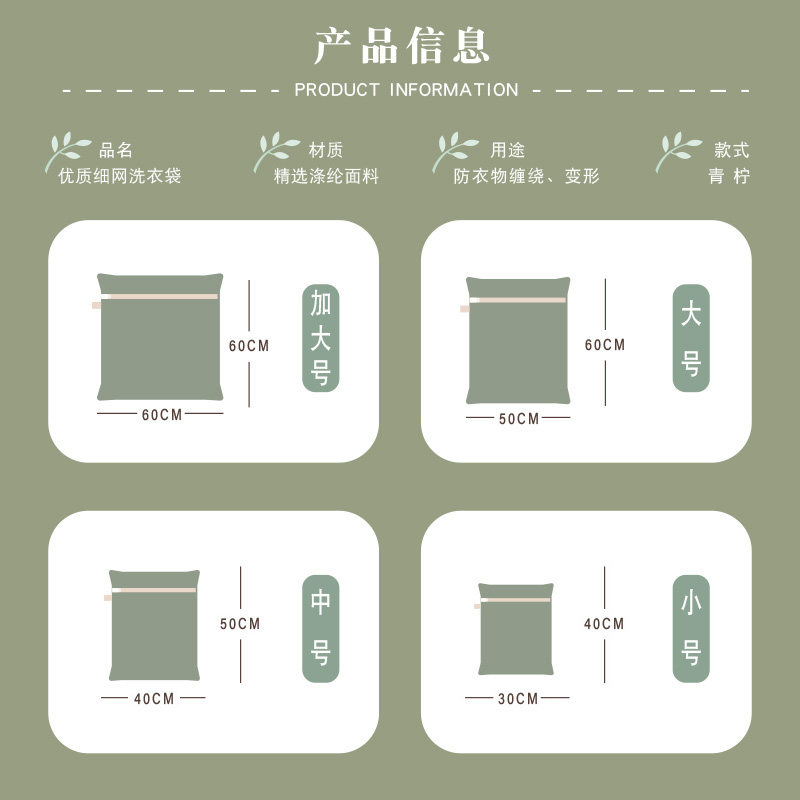 产品信息

PRODUCT INFORMATION

品名
优质细网洗衣袋

材质
精选涤纶面料

用途
防衣物缠绕、变形

款式
青 柠

60CM

60CM

加大号

60CM

50CM

大号

50CM

40CM

中号

40CM

30CM

小号