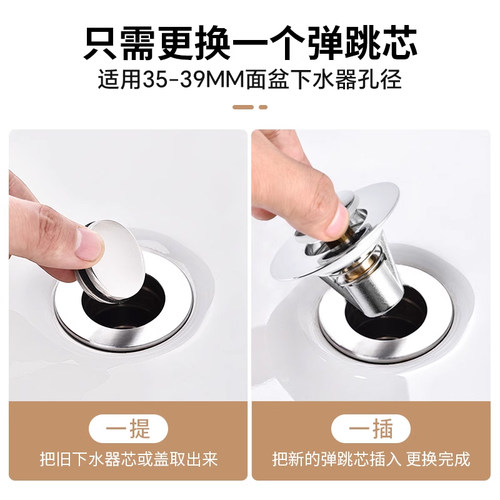 只需更换一个弹跳芯
适用35-39MM面盆下水器孔径

一提
把旧下水器芯或盖取出来

一插
把新的弹跳芯插入 更换完成