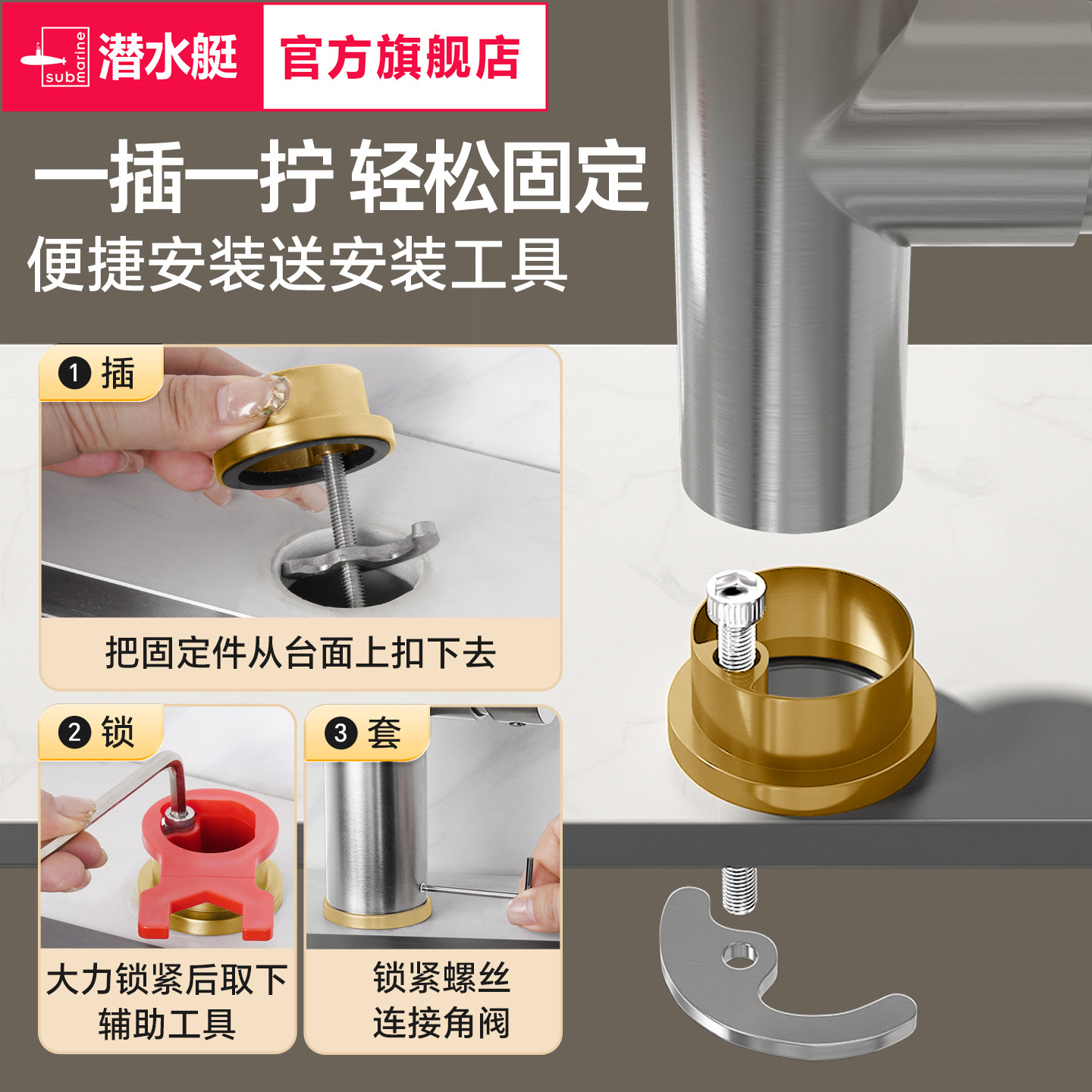 submarine 潜水艇 官方旗舰店

一插一拧 轻松固定
便捷安装送安装工具

1 插
把固定件从台面上扣下去

2 锁
大力锁紧后取下辅助工具

3 套
锁紧螺丝连接角阀