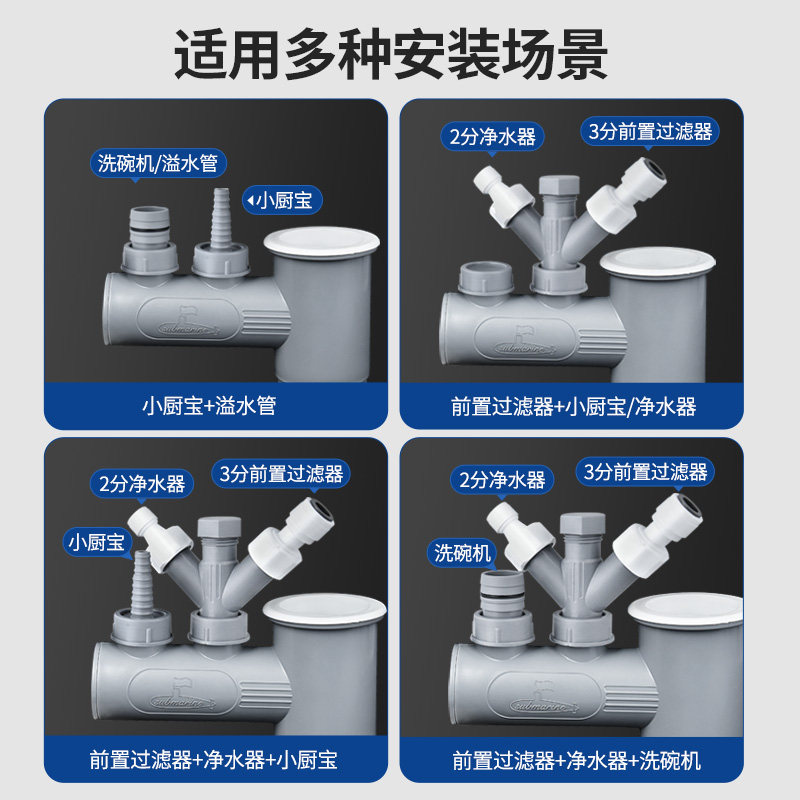 适用多种安装场景

洗碗机/溢水管
小厨宝
submarine
小厨宝+溢水管

2分净水器
3分前置过滤器
submarine
前置过滤器+小厨宝/净水器

2分净水器
3分前置过滤器
小厨宝
submarine
前置过滤器+净水器+小厨宝

2分净水器
3分前置过滤器
洗碗机
submarine
前置过滤器+净水器+洗碗机