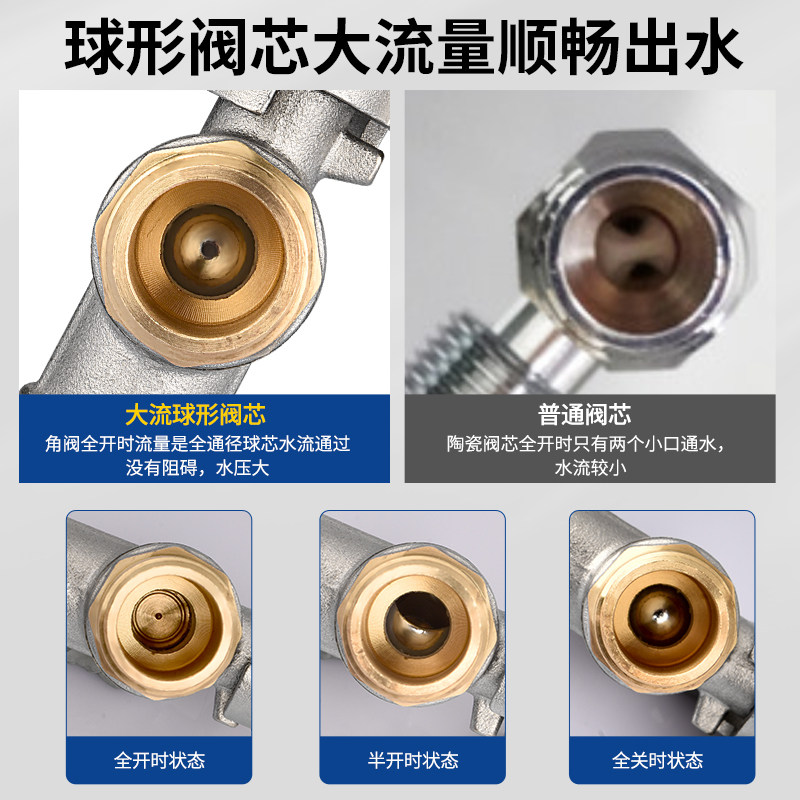 球形阀芯大流量顺畅出水

大流球形阀芯
角阀全开时流量是全通径球芯水流通过没有阻碍，水压大

普通阀芯
陶瓷阀芯全开时只有两个小口通水，水流较小

全开时状态

半开时状态

全关时状态